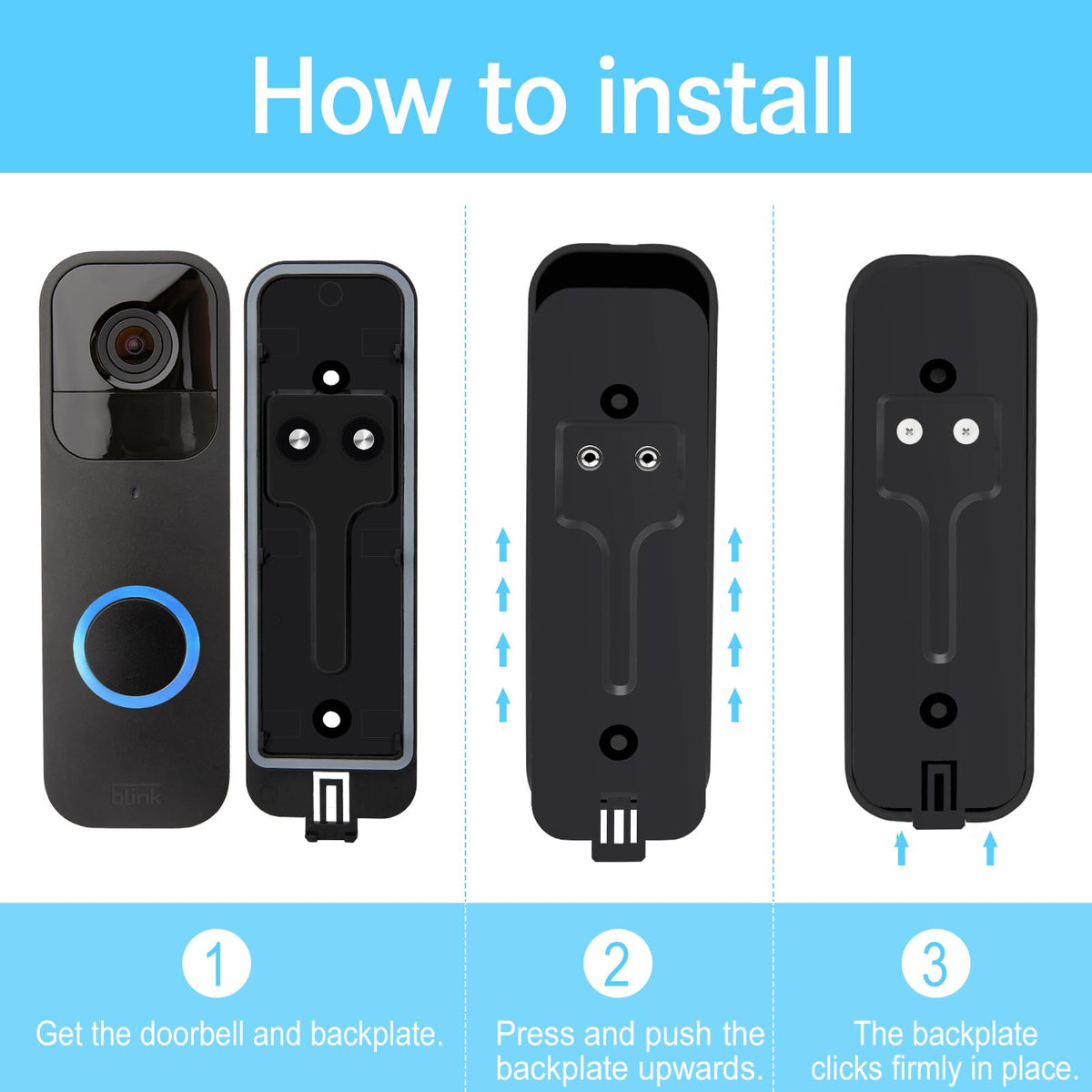 How to install

blink

1
Get the doorbell and backplate.

2
Press and push the backplate upwards.

3
The backplate clicks firmly in place.