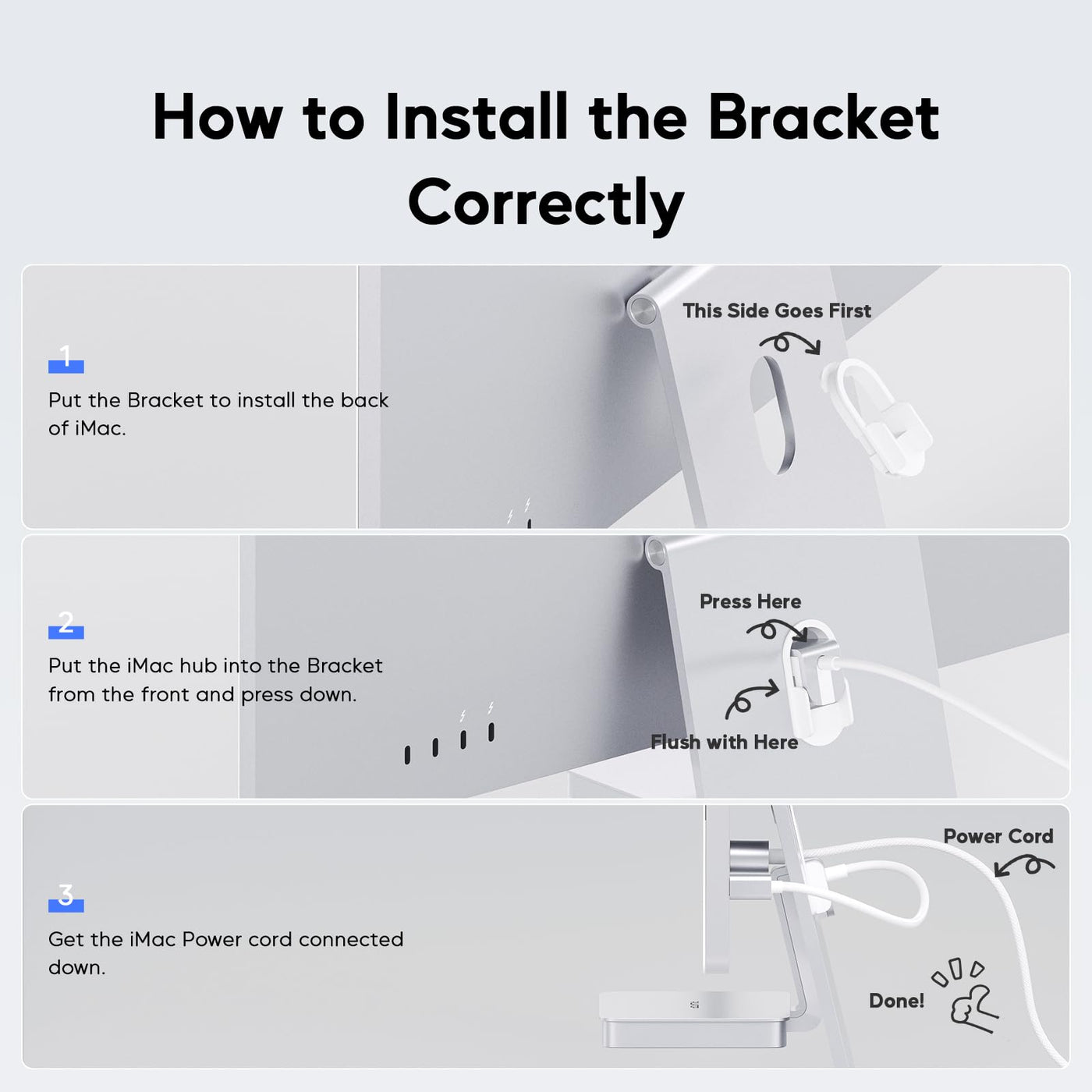 How to Install the Bracket Correctly

1

Put the Bracket to install the back of iMac.

This Side Goes First

2

Put the iMac hub into the Bracket from the front and press down.

Press Here

Flush with Here

3

Get the iMac Power cord connected down.

Power Cord

Done!