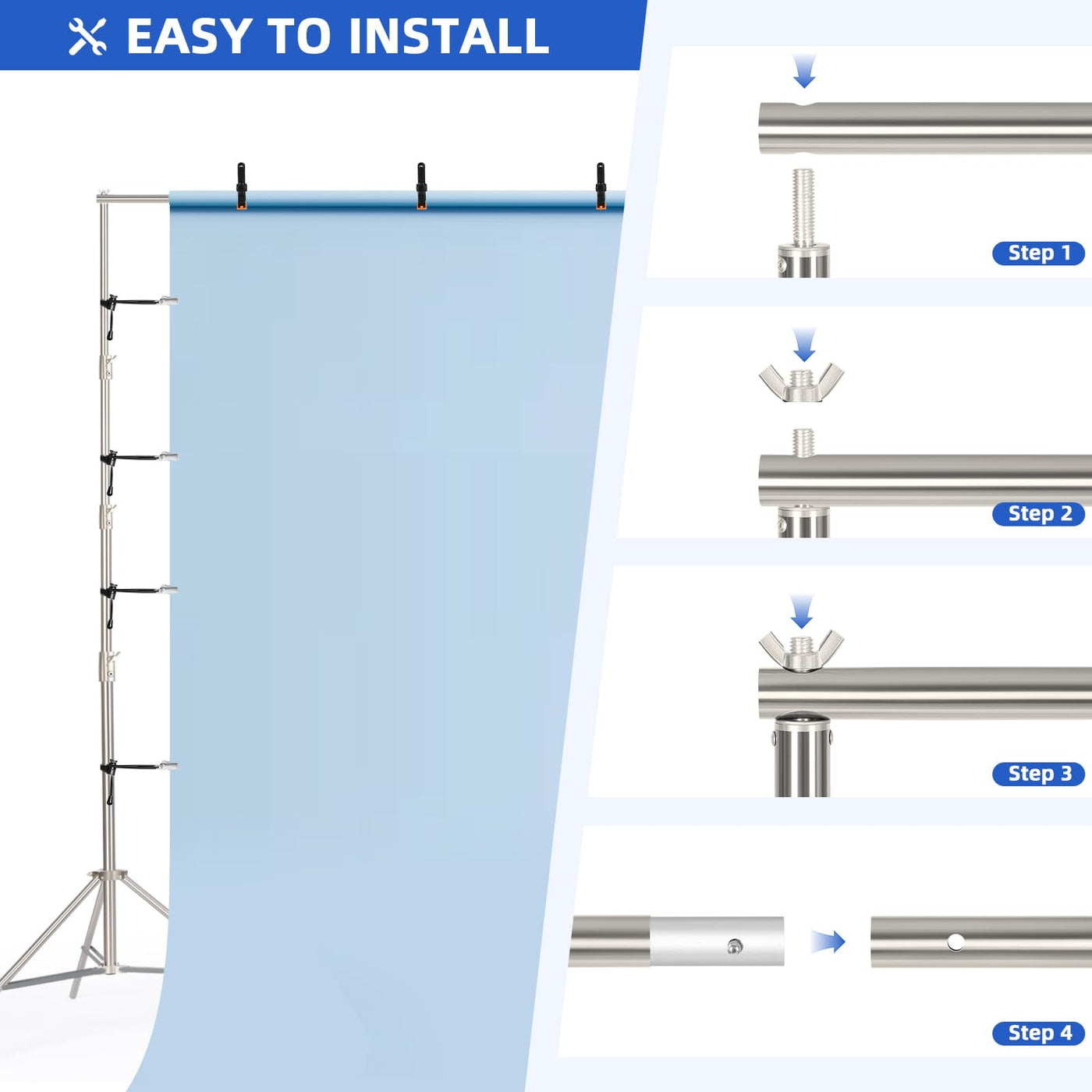 EASY TO INSTALL

Step 1

Step 2

Step 3

Step 4