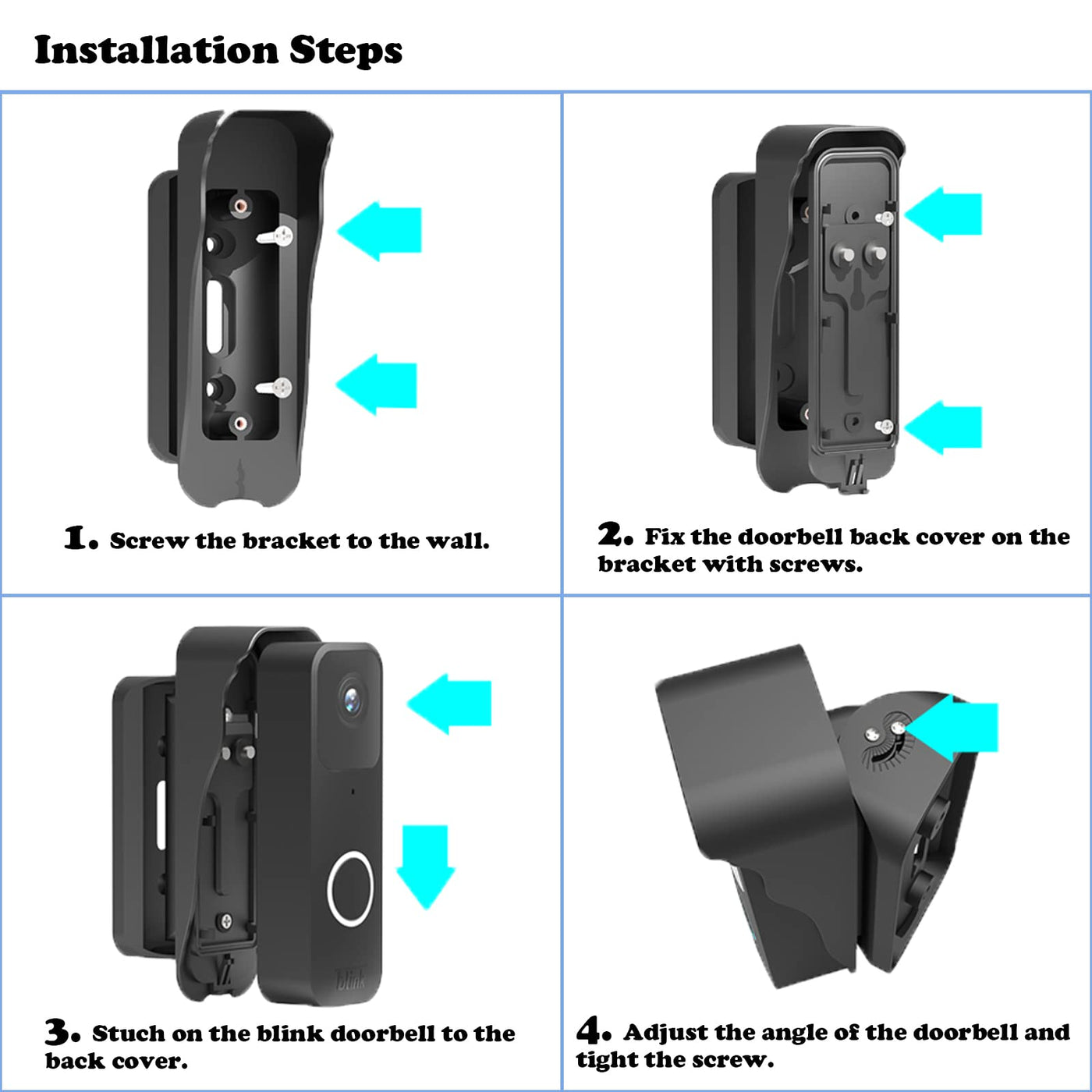 Installation Steps

1. Screw the bracket to the wall.

2. Fix the doorbell back cover on the bracket with screws.

blink

3. Stuch on the blink doorbell to the back cover.

4. Adjust the angle of the doorbell and tight the screw.