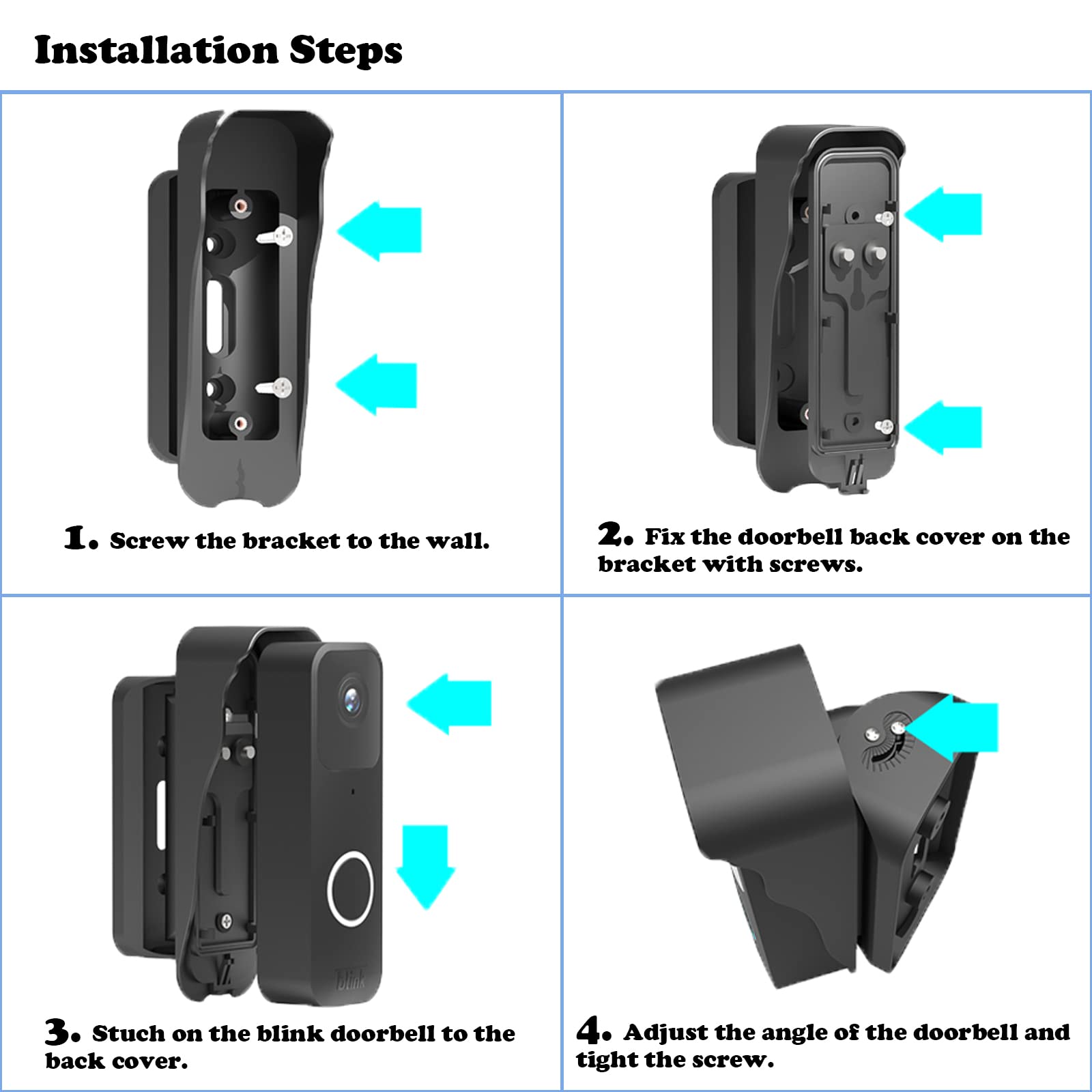 Installation Steps

1. Screw the bracket to the wall.

2. Fix the doorbell back cover on the bracket with screws.

blink

3. Stuch on the blink doorbell to the back cover.

4. Adjust the angle of the doorbell and tight the screw.