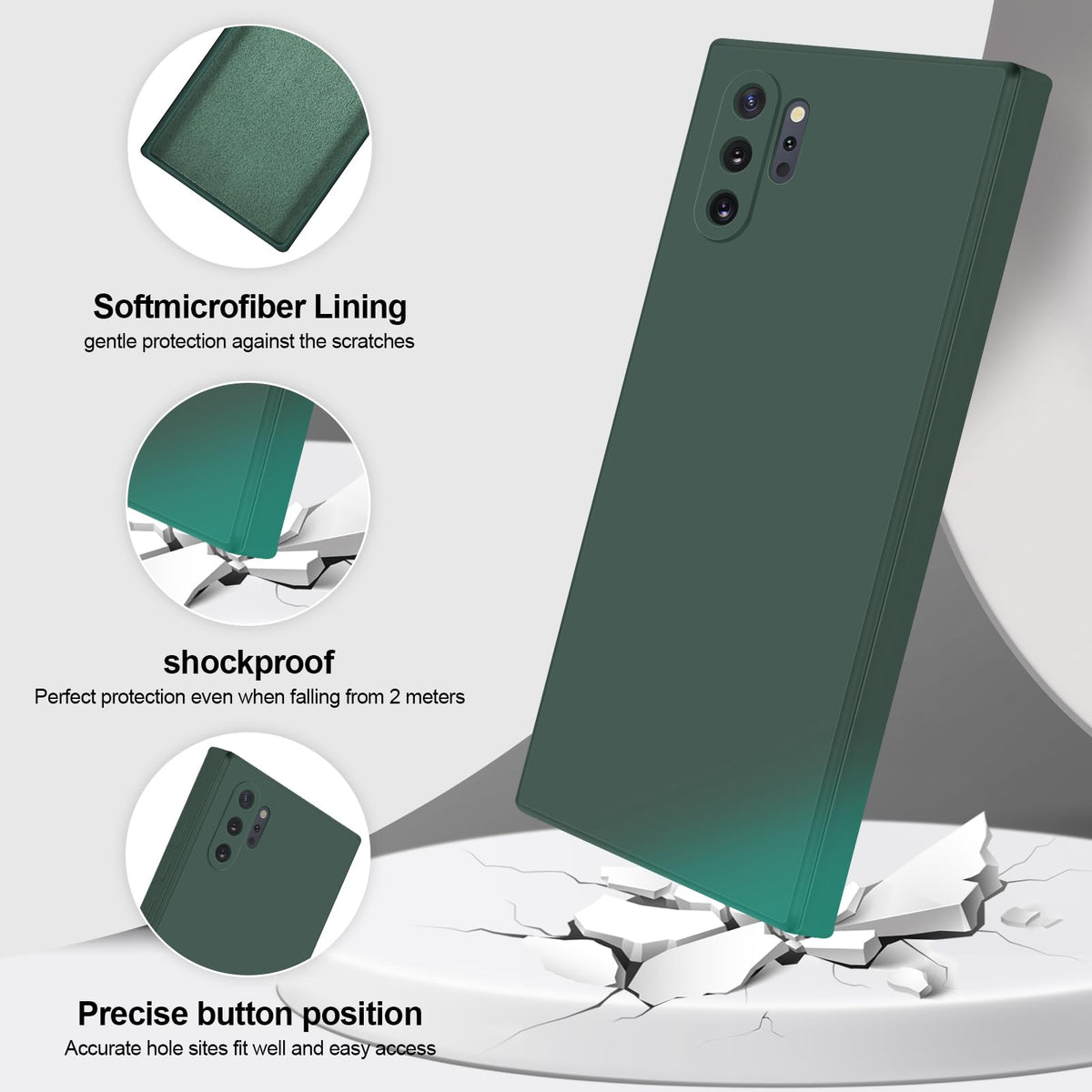 Softmicrofiber Lining
gentle protection against the scratches

shockproof
Perfect protection even when falling from 2 meters

Precise button position
Accurate hole sites fit well and easy access