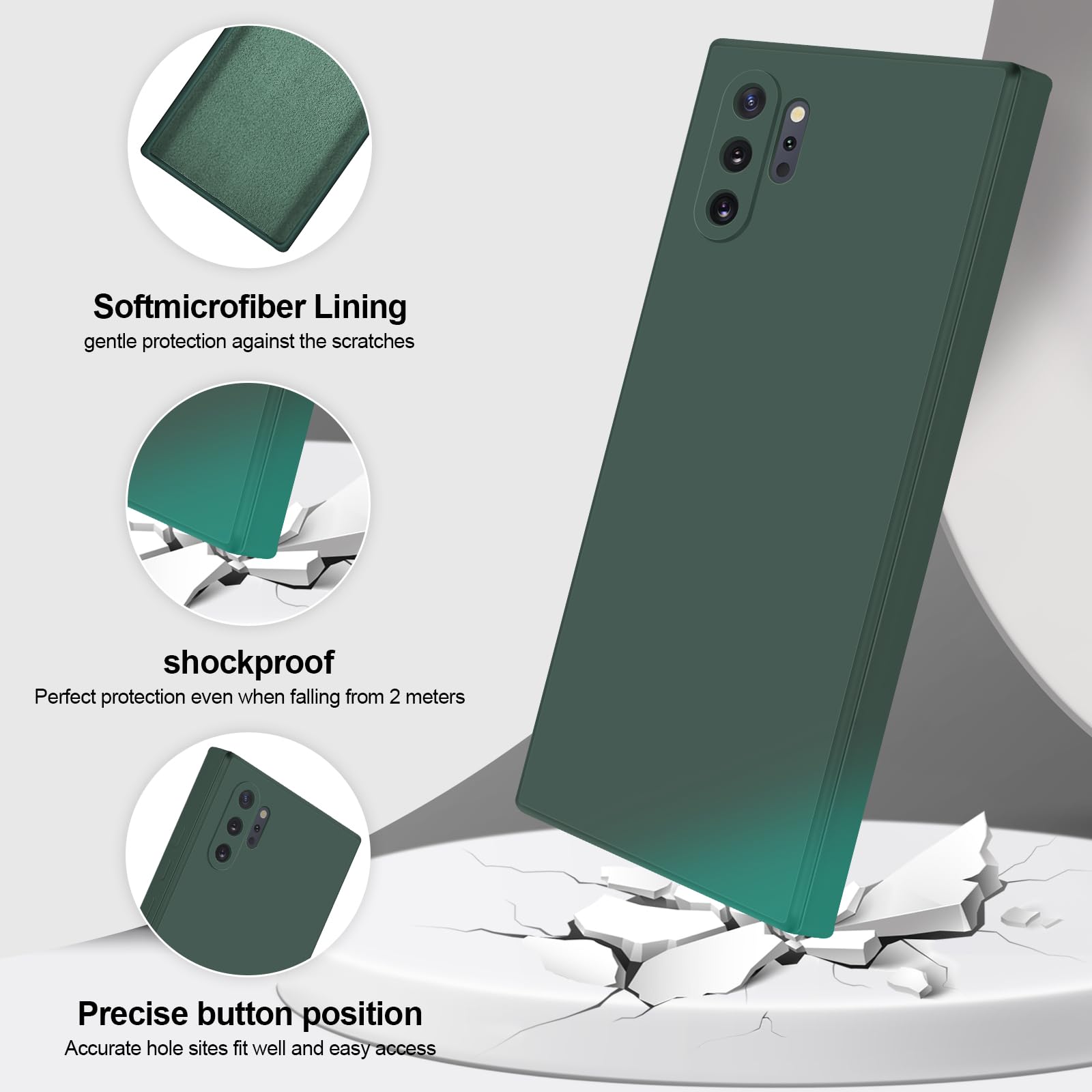 Softmicrofiber Lining
gentle protection against the scratches

shockproof
Perfect protection even when falling from 2 meters

Precise button position
Accurate hole sites fit well and easy access