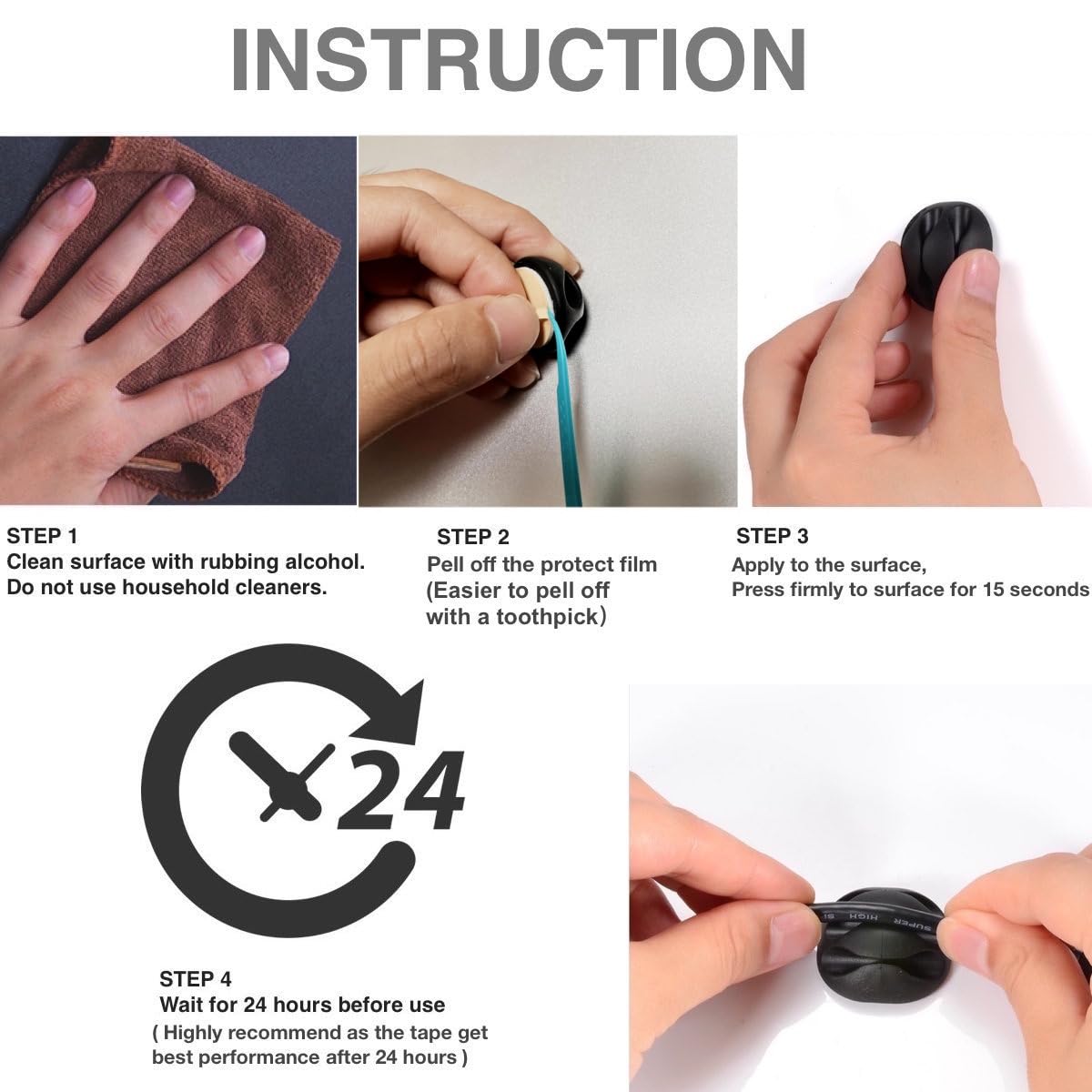 INSTRUCTION

STEP 1
Clean surface with rubbing alcohol.
Do not use household cleaners.

STEP 2
Pell off the protect film
(Easier to pell off with a toothpick)

STEP 3
Apply to the surface,
Press firmly to surface for 15 seconds

24

STEP 4
Wait for 24 hours before use
( Highly recommend as the tape get best performance after 24 hours )

SUPER HIGH S