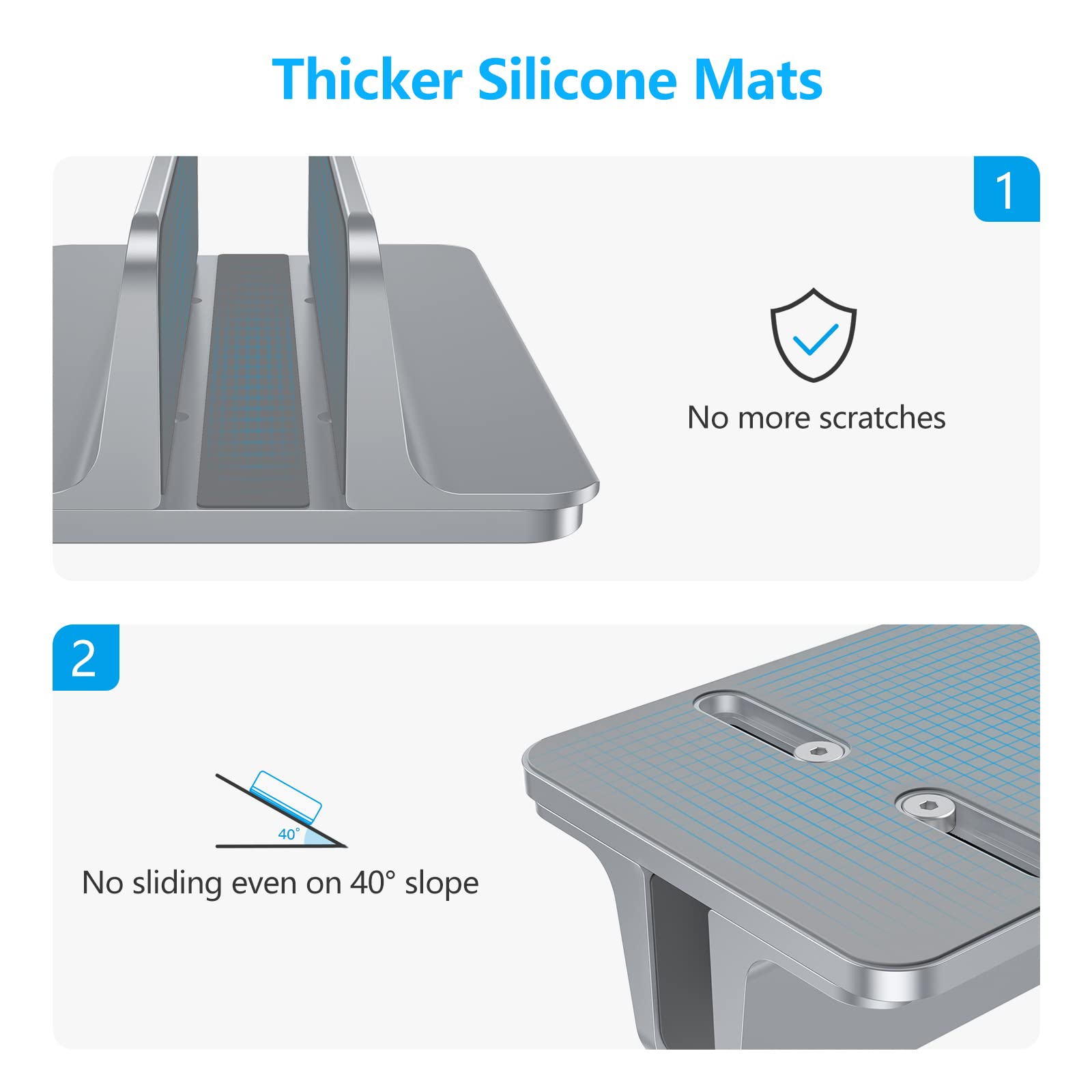 Thicker Silicone Mats

1

No more scratches

2

40°

No sliding even on 40° slope