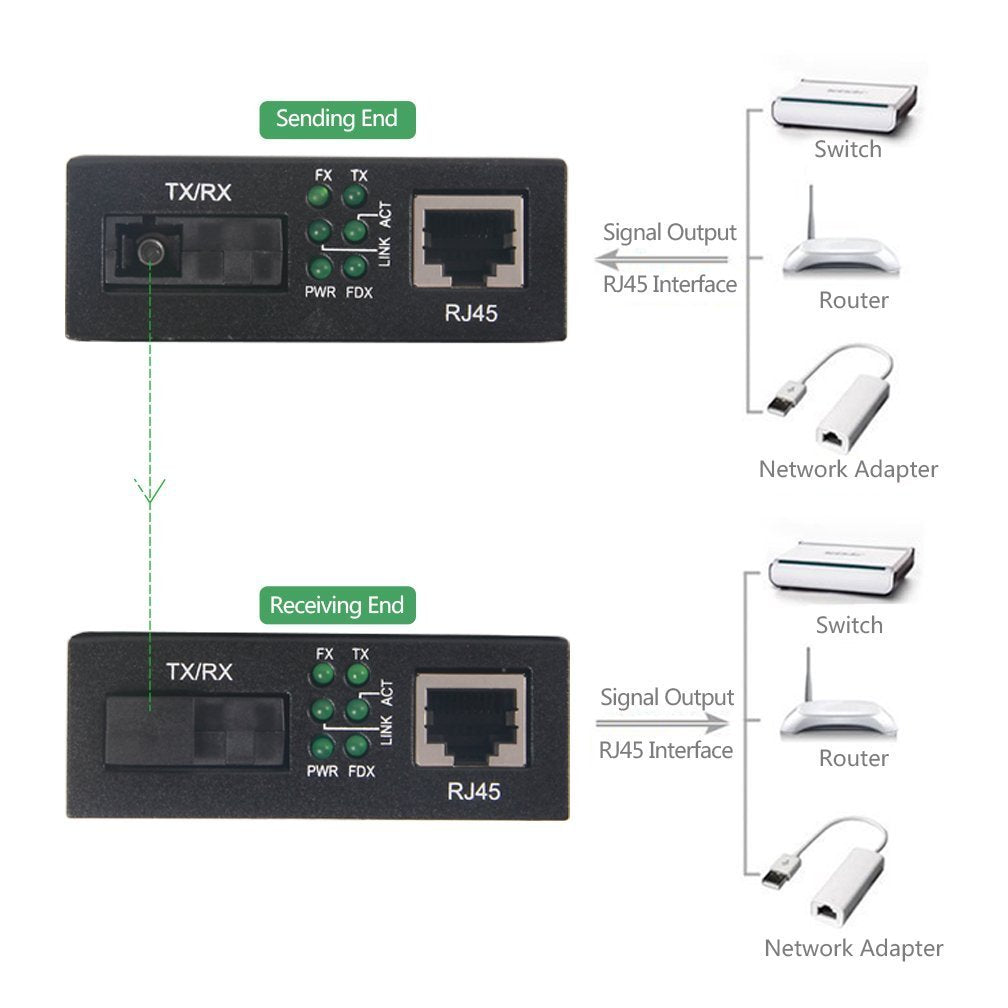 Sending End

TX/RX

FX TX

LINK ACT

PWR FDX

RJ45

Signal Output
RJ45 Interface

Switch

Router

Network Adapter

Receiving End

TX/RX

FX TX

LINK ACT

PWR FDX

RJ45

Signal Output
RJ45 Interface

Switch

Router

Network Adapter