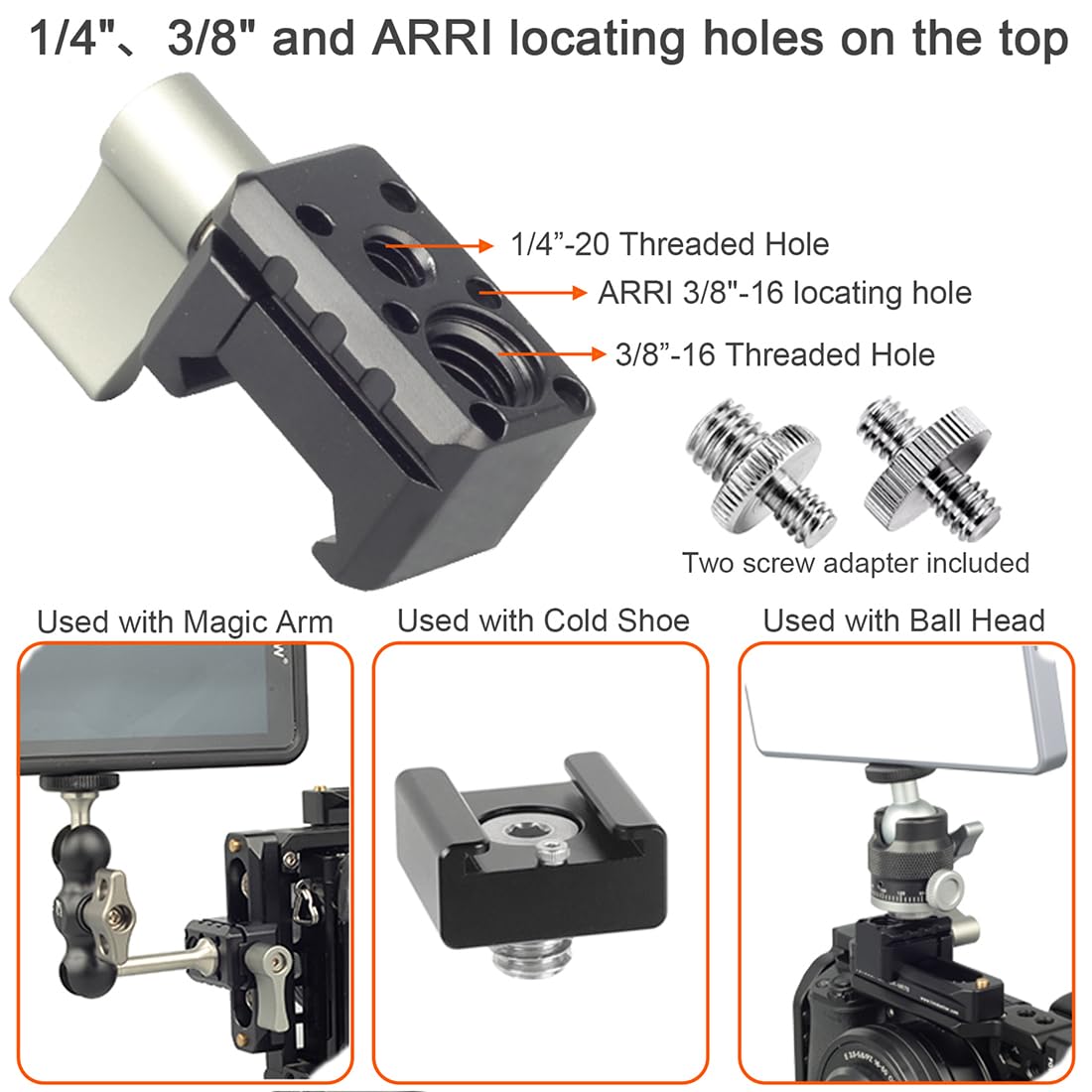 1/4"、3/8" and ARRI locating holes on the top

1/4”-20 Threaded Hole

ARRI 3/8"-16 locating hole

3/8”-16 Threaded Hole

Two screw adapter included

Used with Magic Arm

Used with Cold Shoe

Used with Ball Head