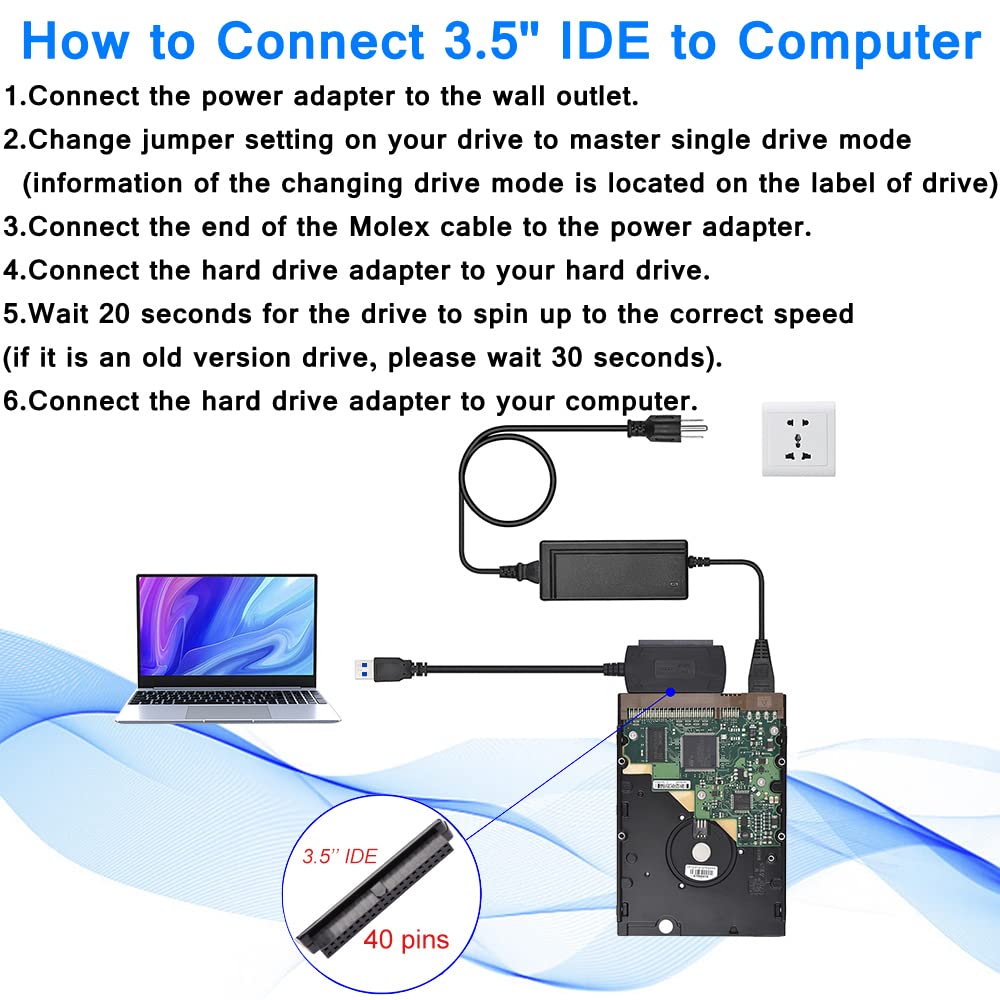 How to Connect 3.5" IDE to Computer

1.Connect the power adapter to the wall outlet.

2.Change jumper setting on your drive to master single drive mode (information of the changing drive mode is located on the label of drive)

3.Connect the end of the Molex cable to the power adapter.

4.Connect the hard drive adapter to your hard drive.

5.Wait 20 seconds for the drive to spin up to the correct speed (if it is an old version drive, please wait 30 seconds).

6.Connect the hard drive adapter to your computer.

3.5'' IDE

40 pins