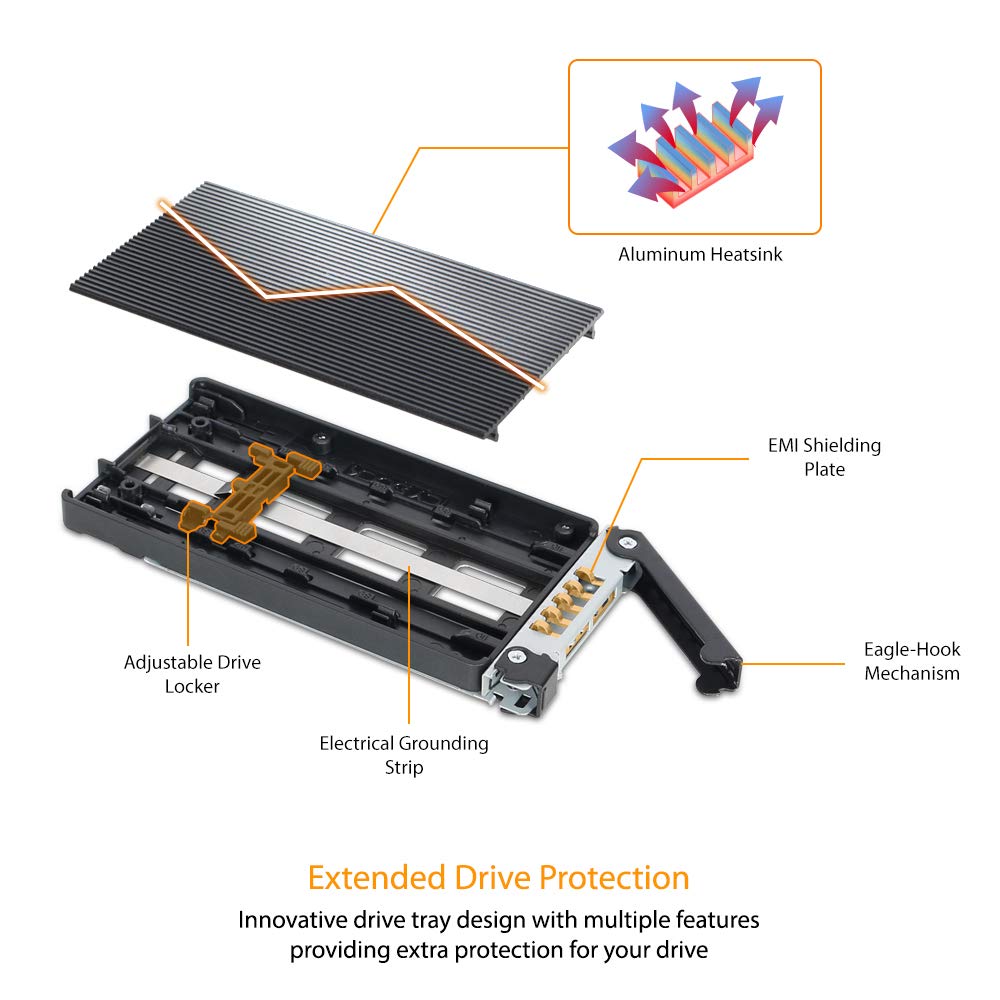 Aluminum Heatsink

EMI Shielding Plate

Eagle-Hook Mechanism

Adjustable Drive Locker

Electrical Grounding Strip

Extended Drive Protection

Innovative drive tray design with multiple features providing extra protection for your drive