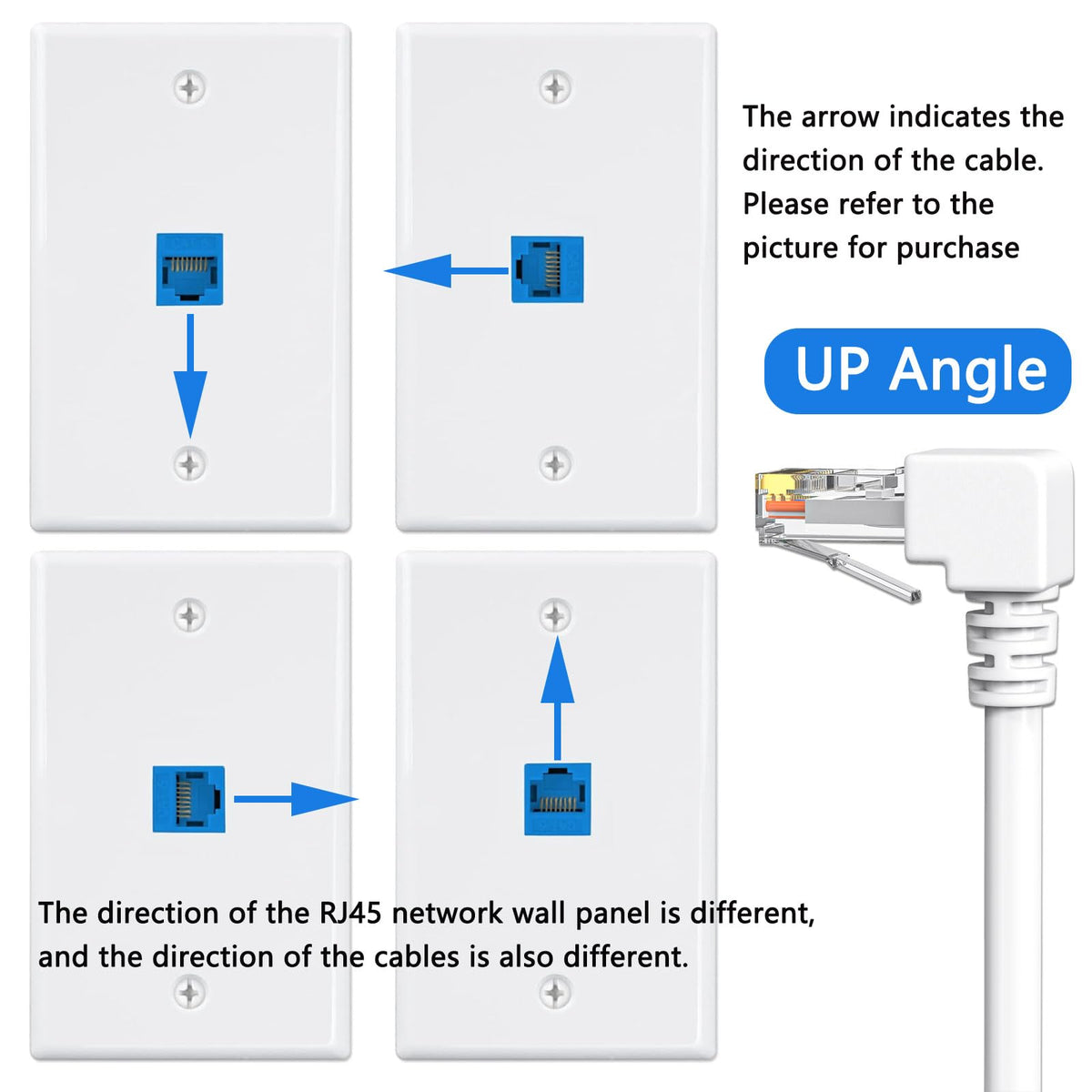 The arrow indicates the direction of the cable. Please refer to the picture for purchase

UP Angle

The direction of the RJ45 network wall panel is different, and the direction of the cables is also different.