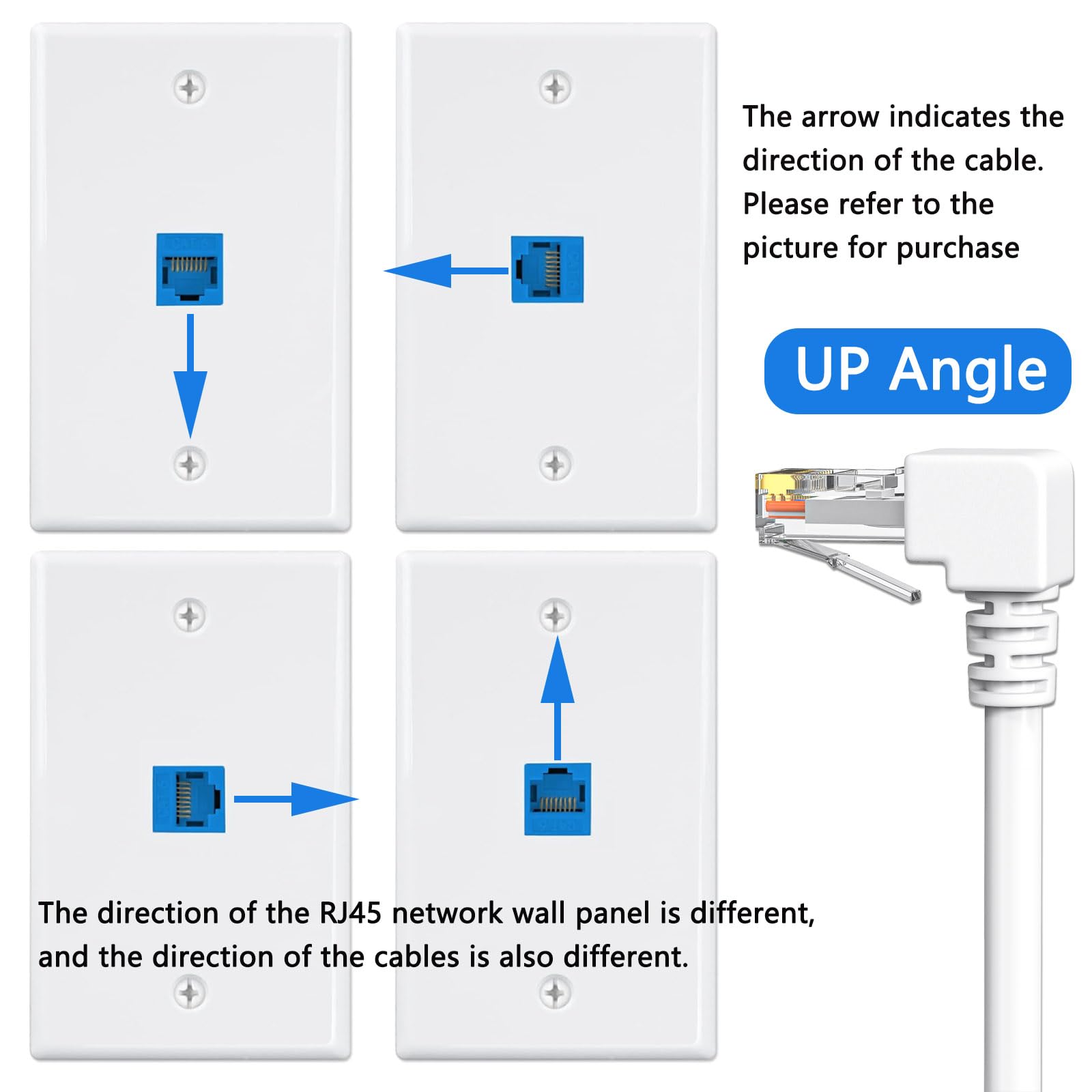 The arrow indicates the direction of the cable. Please refer to the picture for purchase

UP Angle

The direction of the RJ45 network wall panel is different, and the direction of the cables is also different.