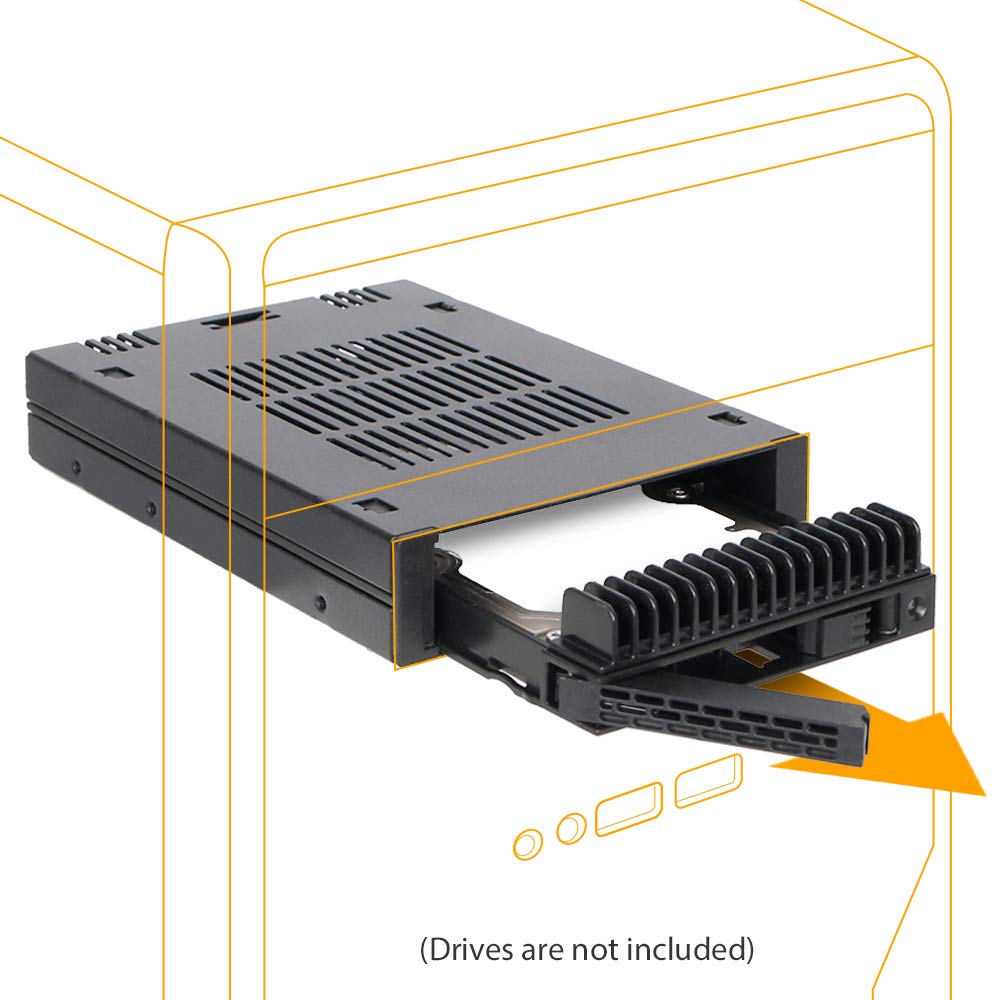 (Drives are not included)