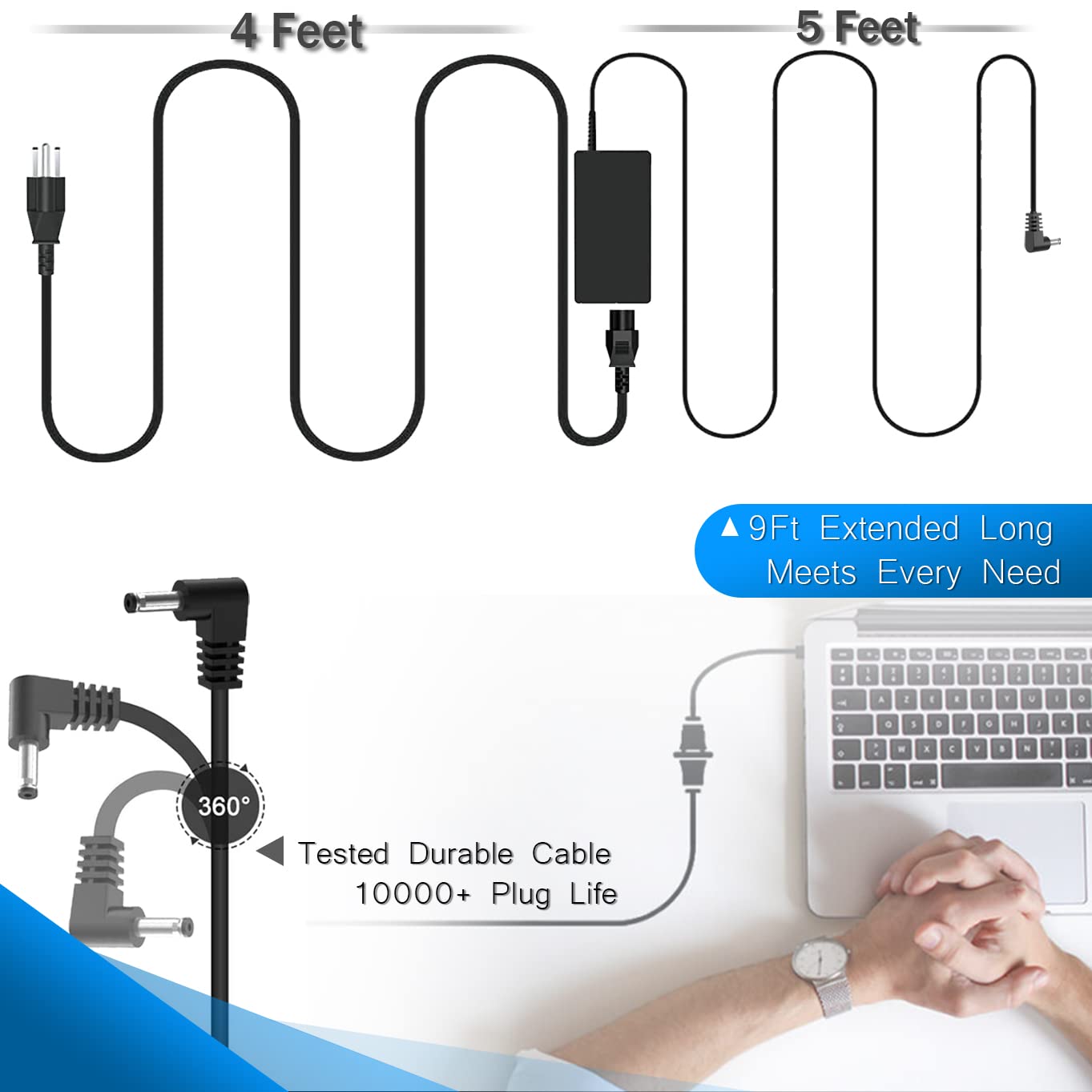 4 Feet

5 Feet

▲ 9Ft Extended Long Meets Every Need

360°

◀ Tested Durable Cable 10000+ Plug Life