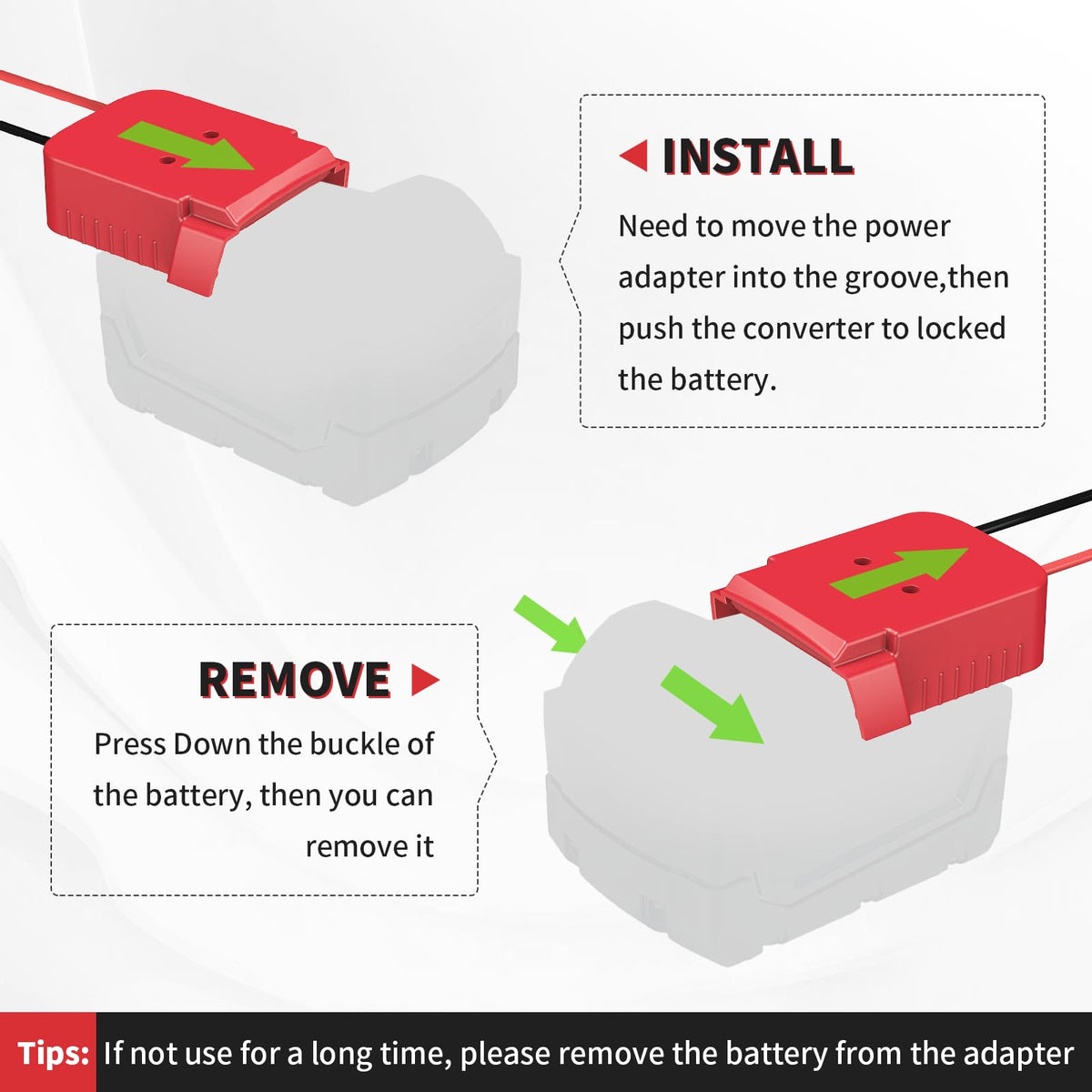 INSTALL

Need to move the power adapter into the groove,then push the converter to locked the battery.

REMOVE

Press Down the buckle of the battery, then you can remove it

Tips: If not use for a long time, please remove the battery from the adapter