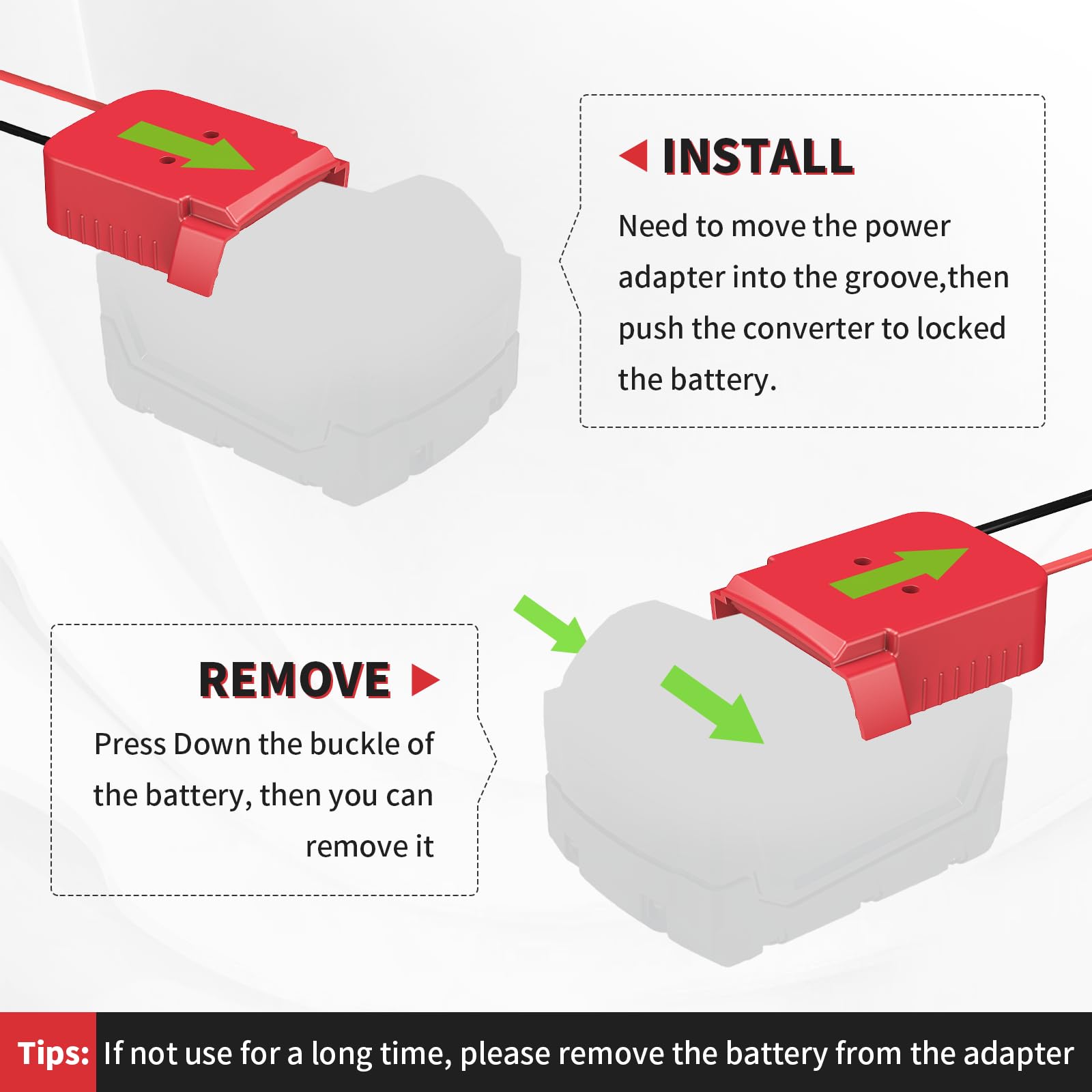 INSTALL

Need to move the power adapter into the groove,then push the converter to locked the battery.

REMOVE

Press Down the buckle of the battery, then you can remove it

Tips: If not use for a long time, please remove the battery from the adapter