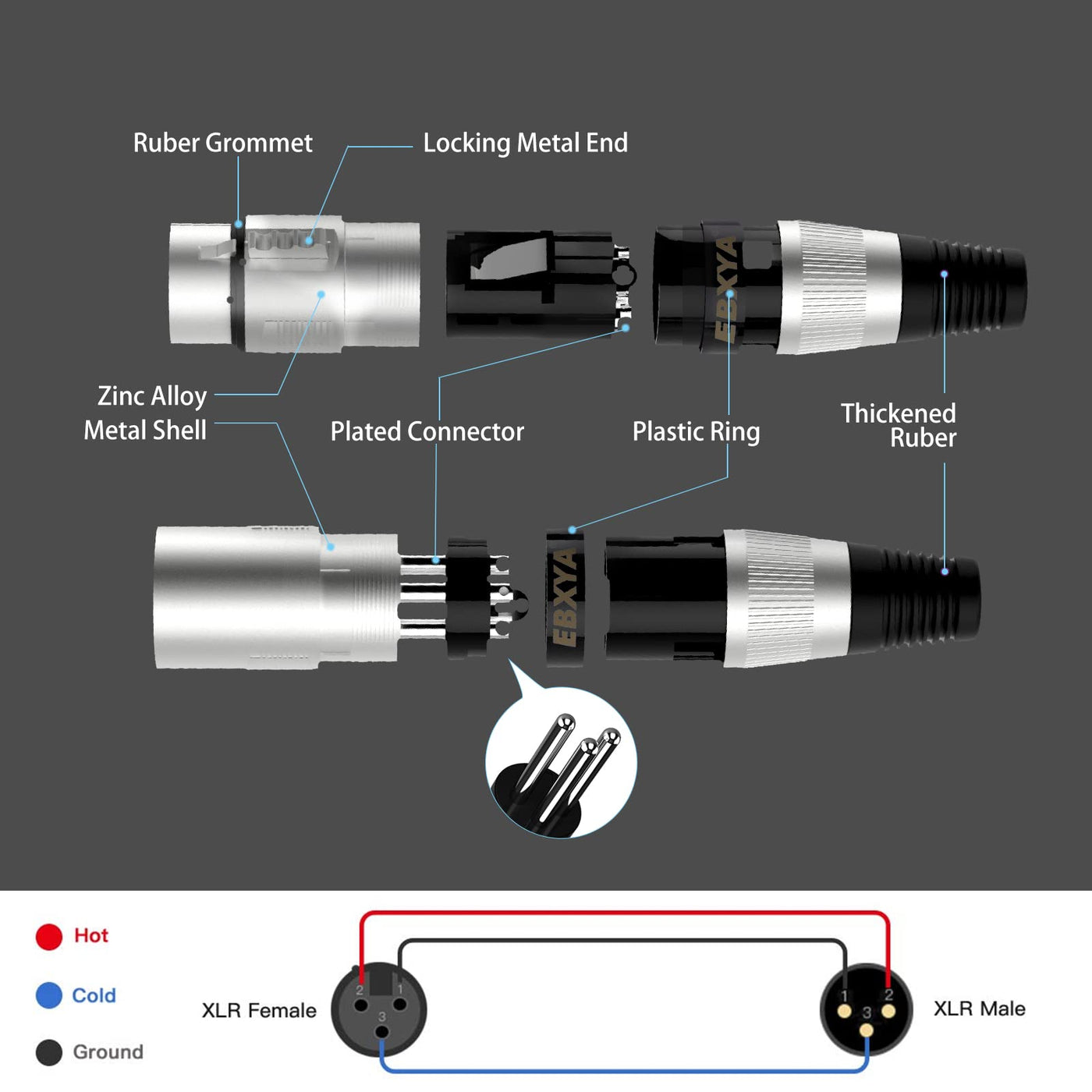 Ruber Grommet

Locking Metal End

EBXYA

Zinc Alloy Metal Shell

Plated Connector

Plastic Ring

Thickened Ruber

EBXYA

Hot

Cold

Ground

XLR Female

2 1 3

1 2 3

XLR Male