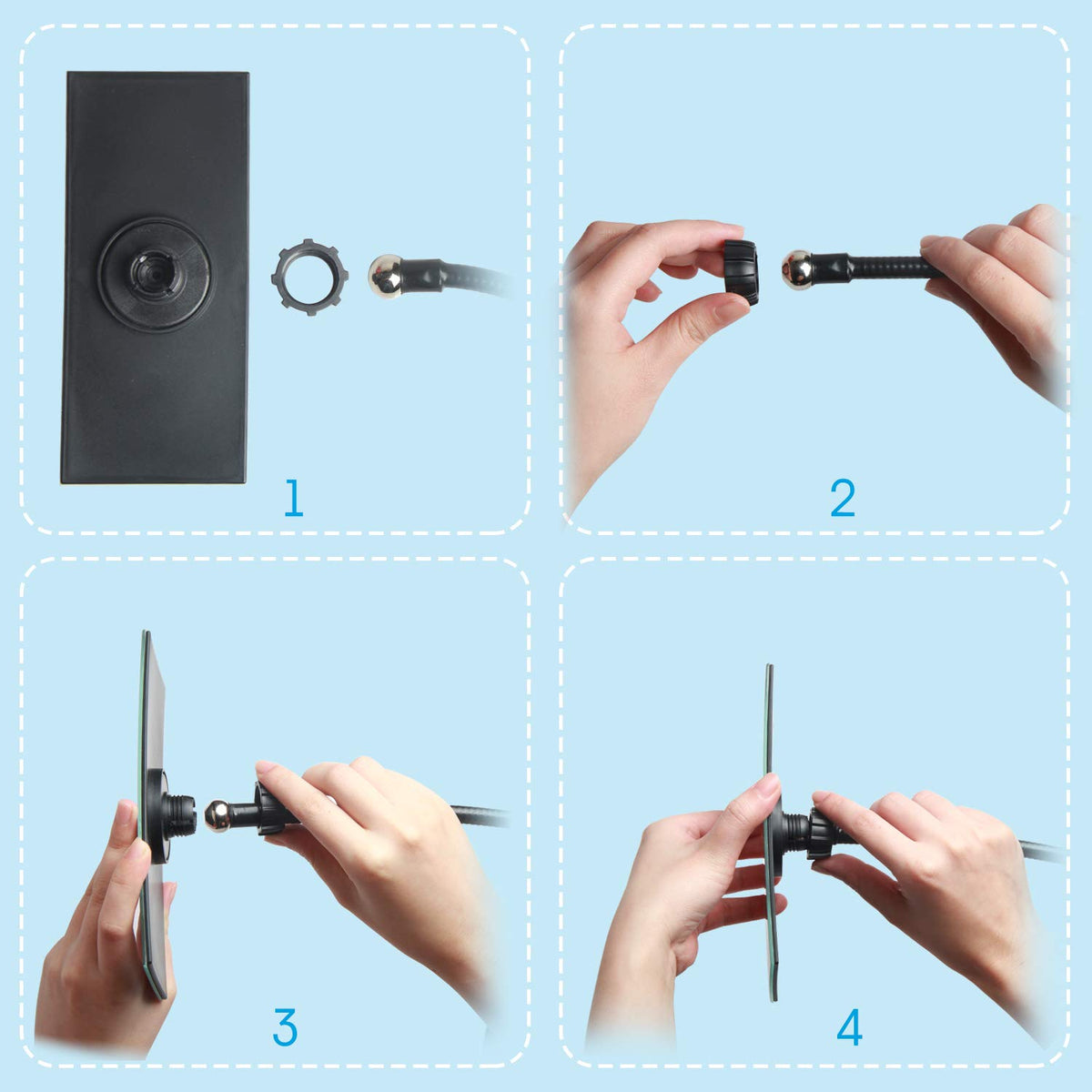 1

2

3

4