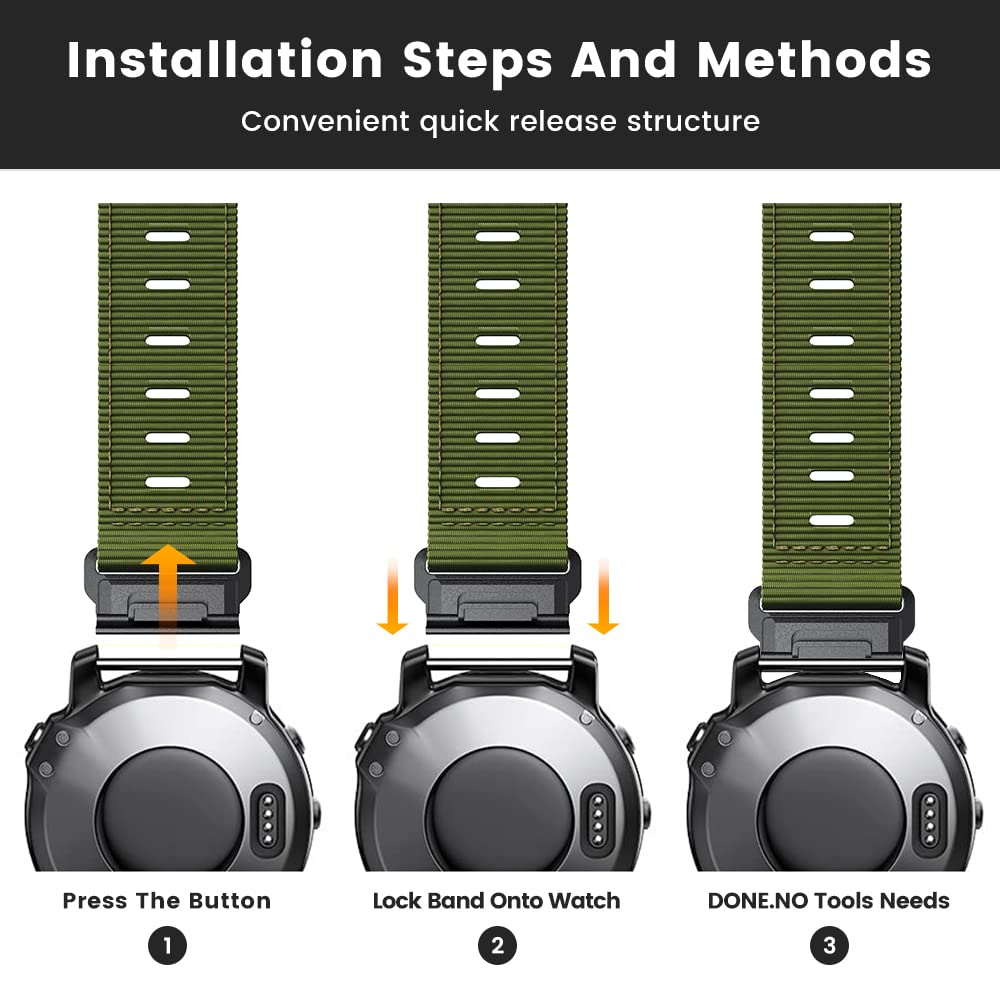 Installation Steps And Methods

Convenient quick release structure

Press The Button

1

Lock Band Onto Watch

2

DONE.NO Tools Needs

3