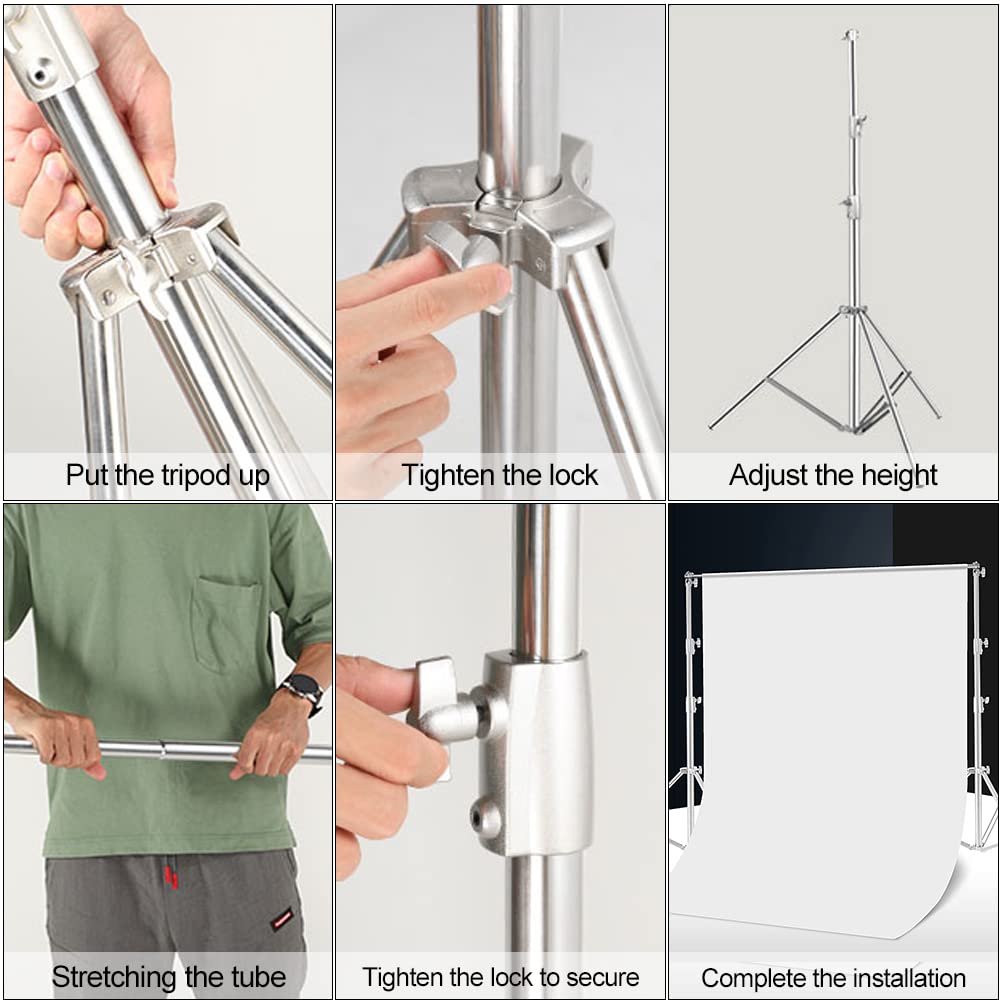 Put the tripod up

Tighten the lock

Adjust the height

Stretching the tube

Tighten the lock to secure

Complete the installation