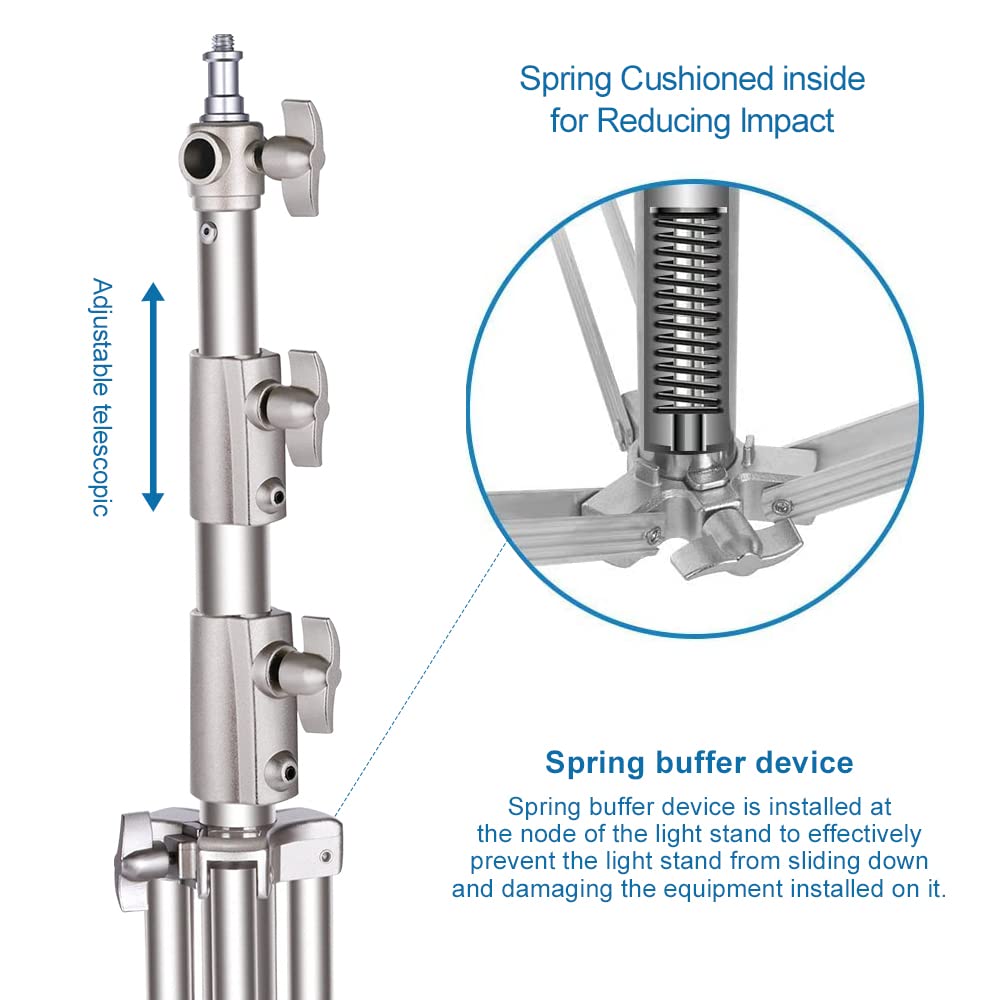 Adjustable telescopic

Spring Cushioned inside for Reducing Impact

Spring buffer device

Spring buffer device is installed at the node of the light stand to effectively prevent the light stand from sliding down and damaging the equipment installed on it.