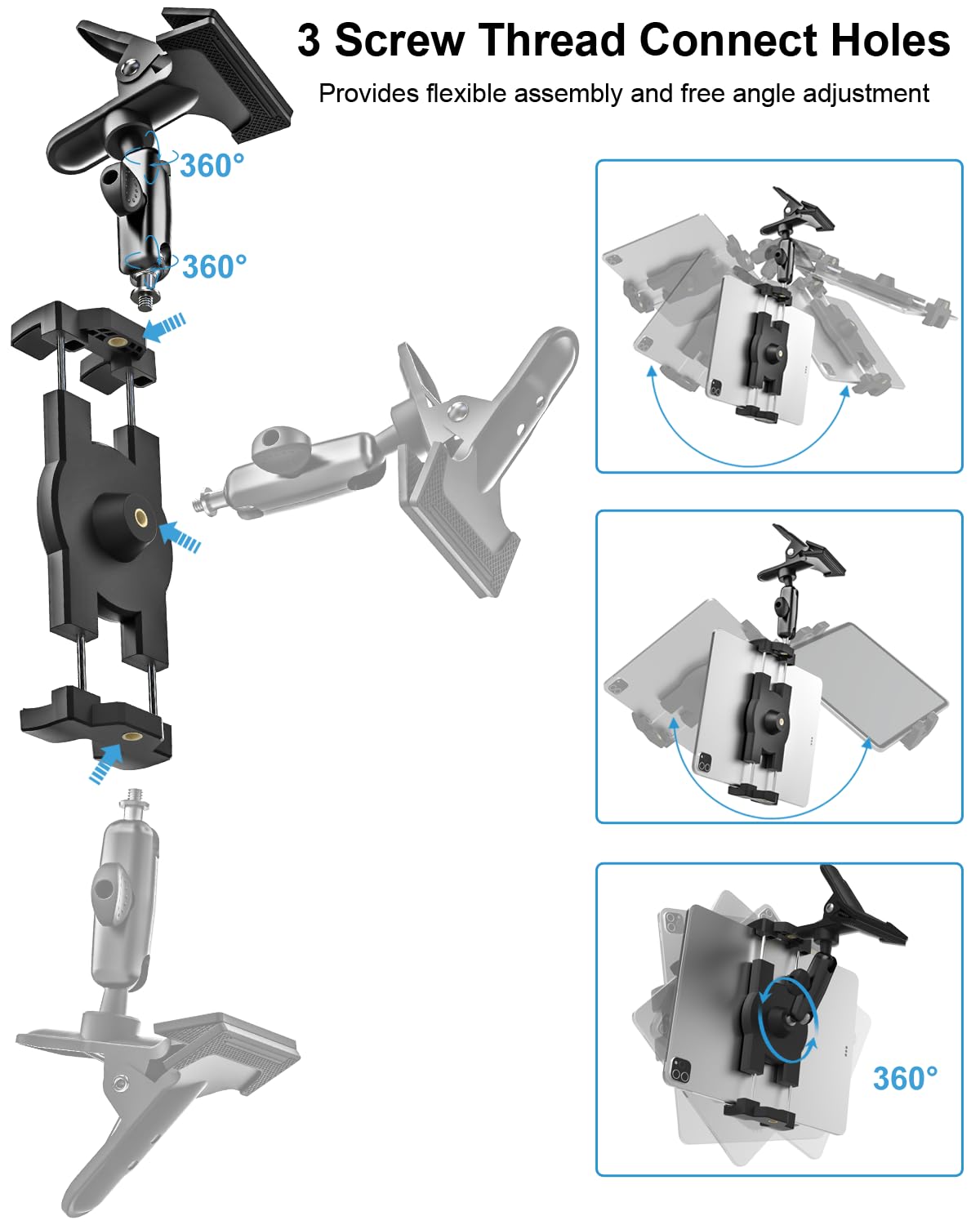 3 Screw Thread Connect Holes

Provides flexible assembly and free angle adjustment

360°

360°

360°