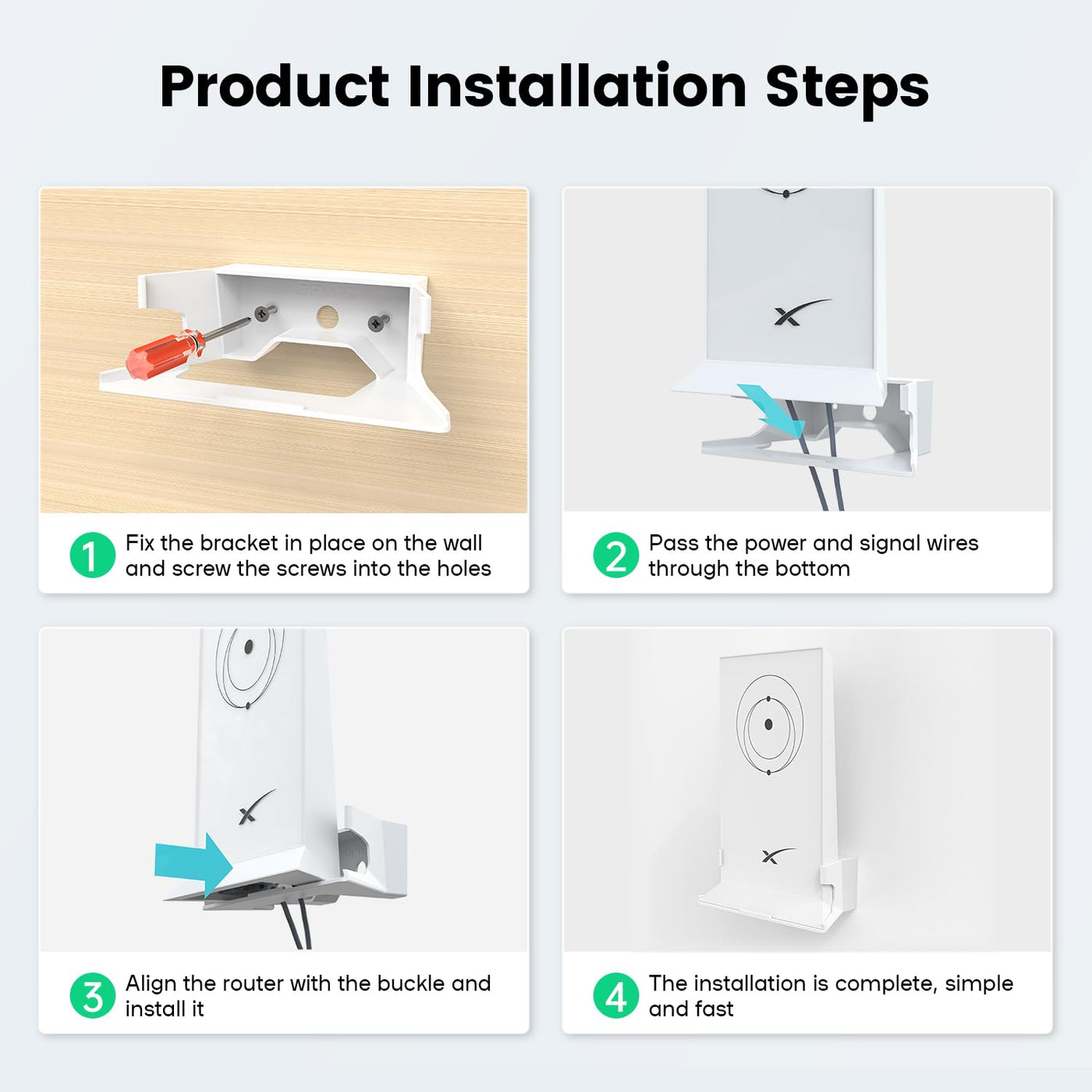 Product Installation Steps

1 Fix the bracket in place on the wall and screw the screws into the holes

2 Pass the power and signal wires through the bottom

3 Align the router with the buckle and install it

4 The installation is complete, simple and fast