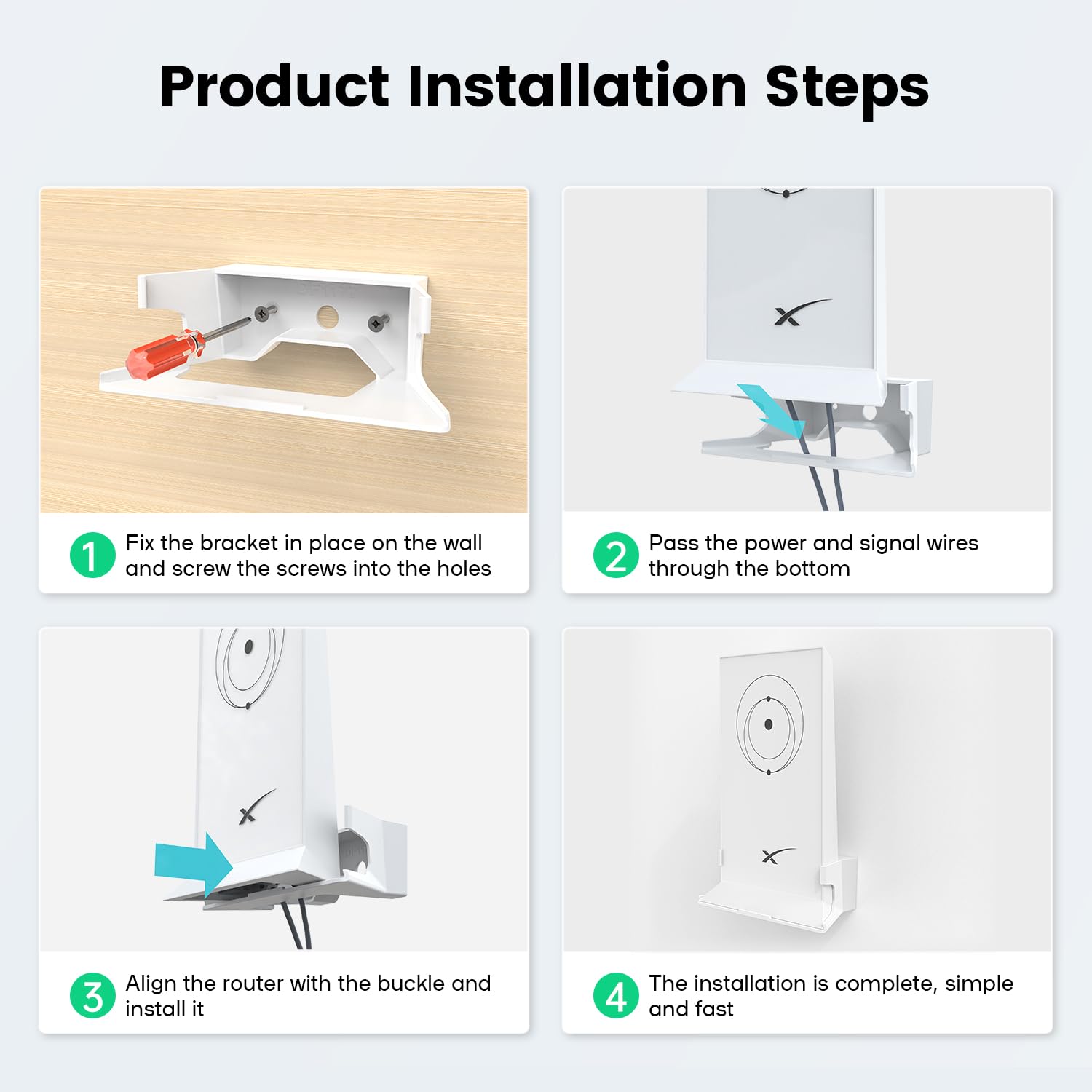 Product Installation Steps

1 Fix the bracket in place on the wall and screw the screws into the holes

2 Pass the power and signal wires through the bottom

3 Align the router with the buckle and install it

4 The installation is complete, simple and fast