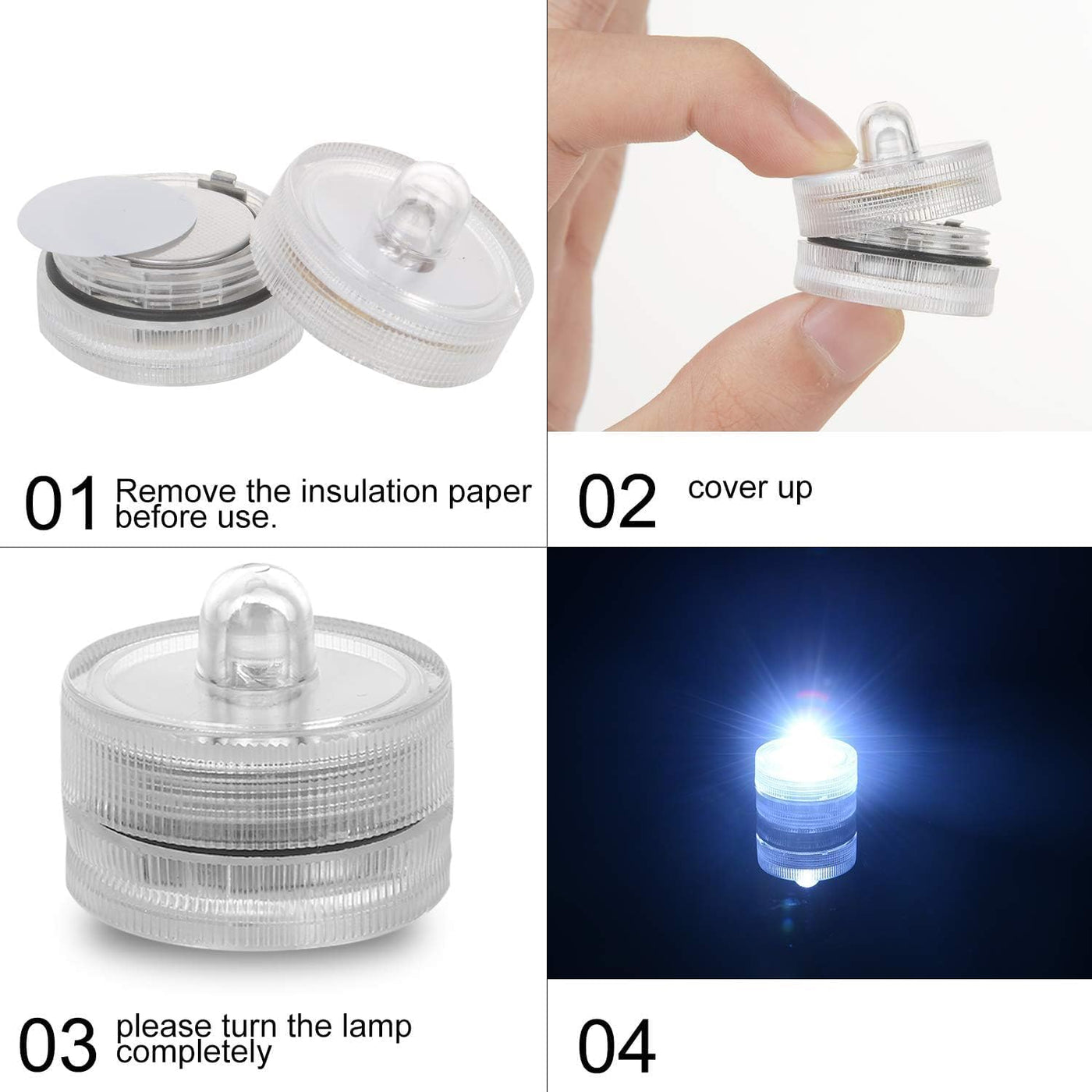 01 Remove the insulation paper before use.

02 cover up

03 please turn the lamp completely

04