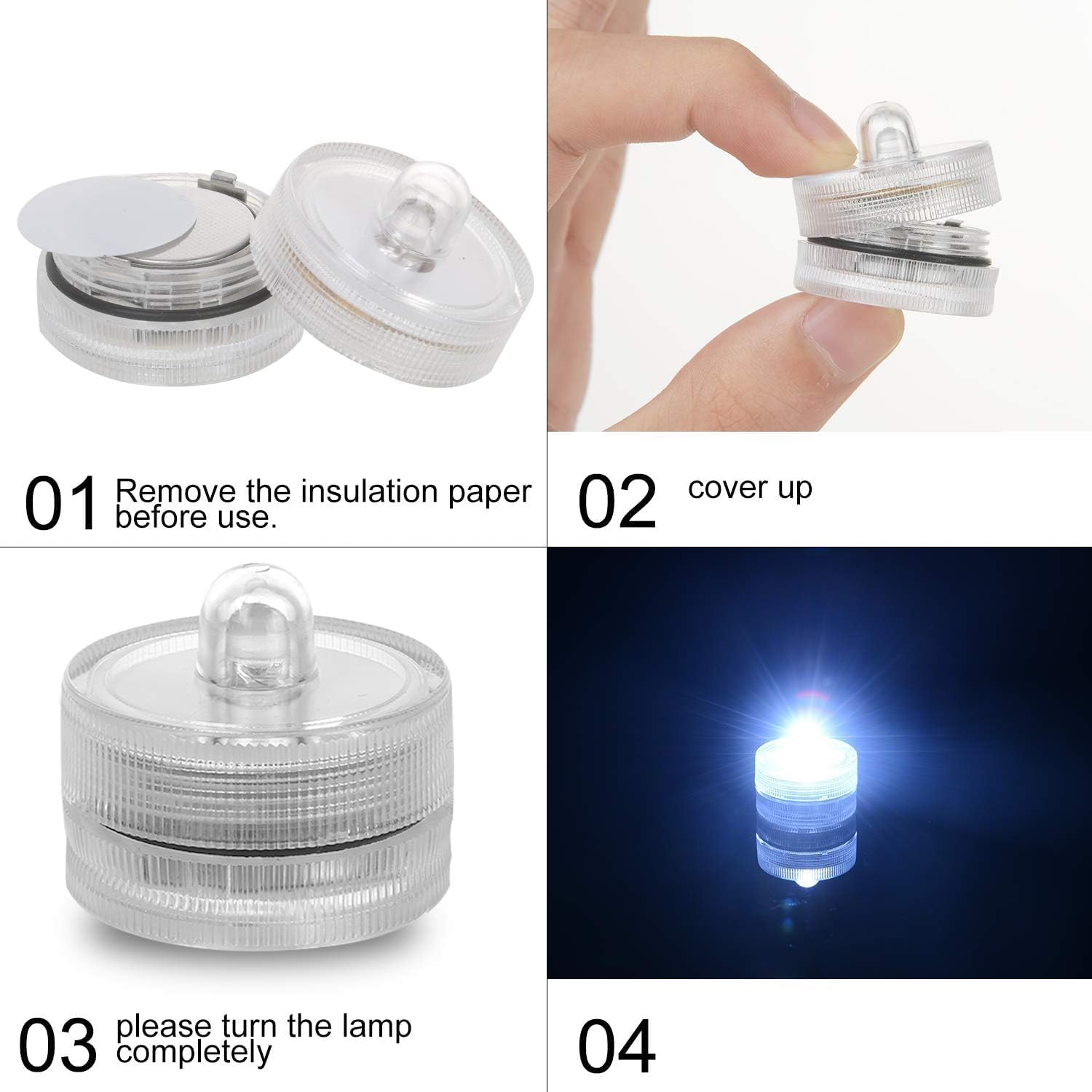 01 Remove the insulation paper before use.

02 cover up

03 please turn the lamp completely

04