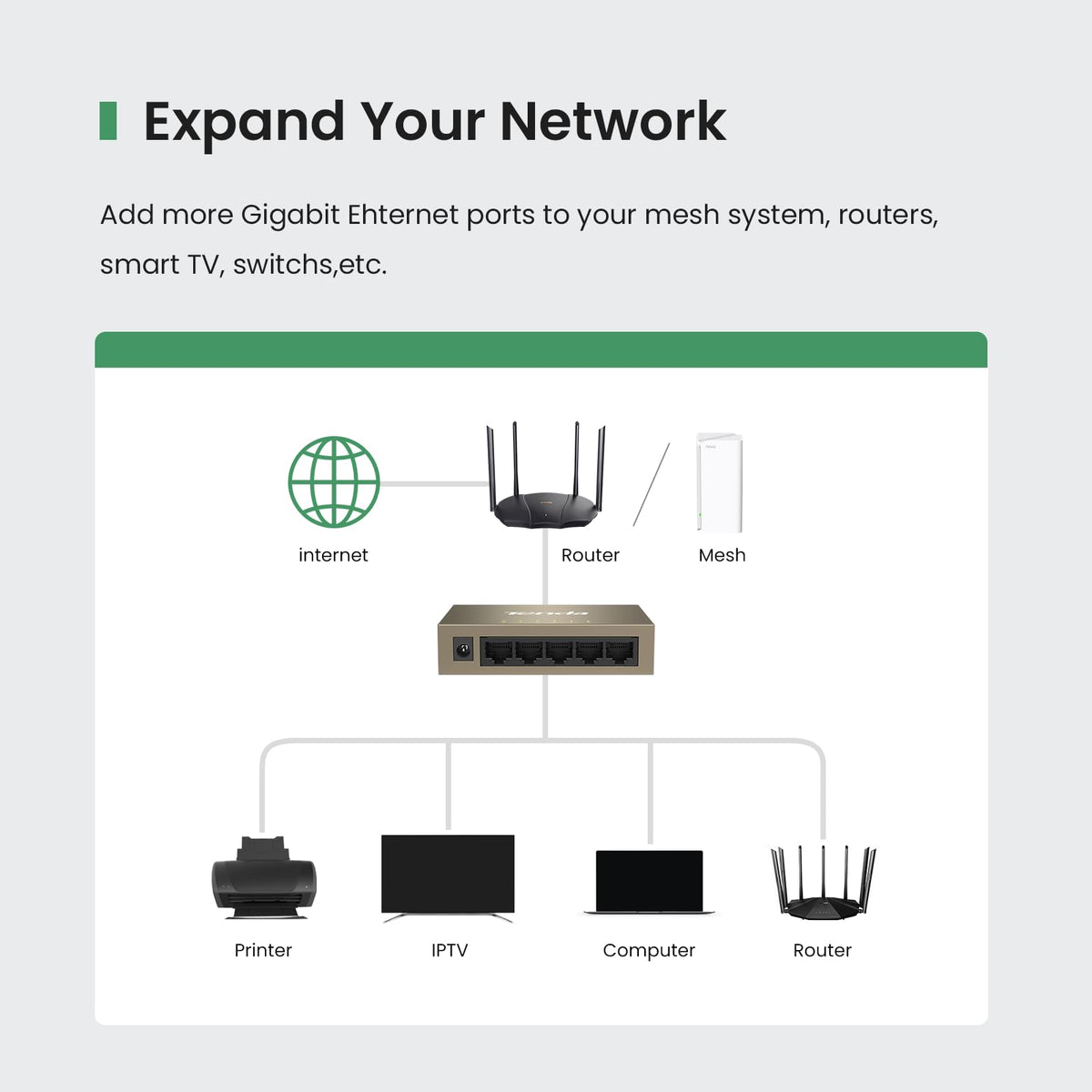 Expand Your Network

Add more Gigabit Ehternet ports to your mesh system, routers, smart TV, switchs,etc.

internet

Router

Mesh

Tenda

Printer

IPTV

Computer

Router