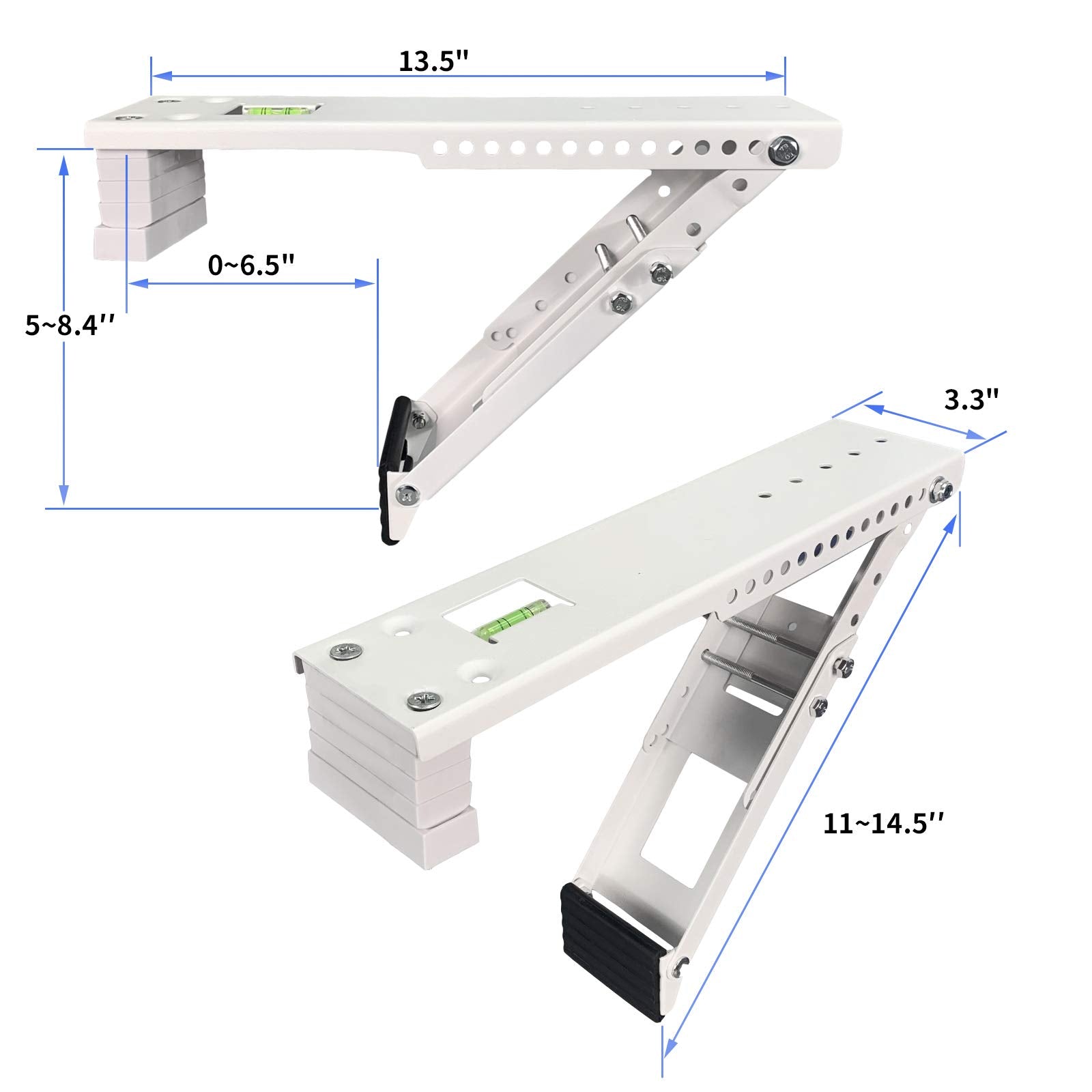 13.5''

0~6.5''

5~8.4''

3.3''

11~14.5''