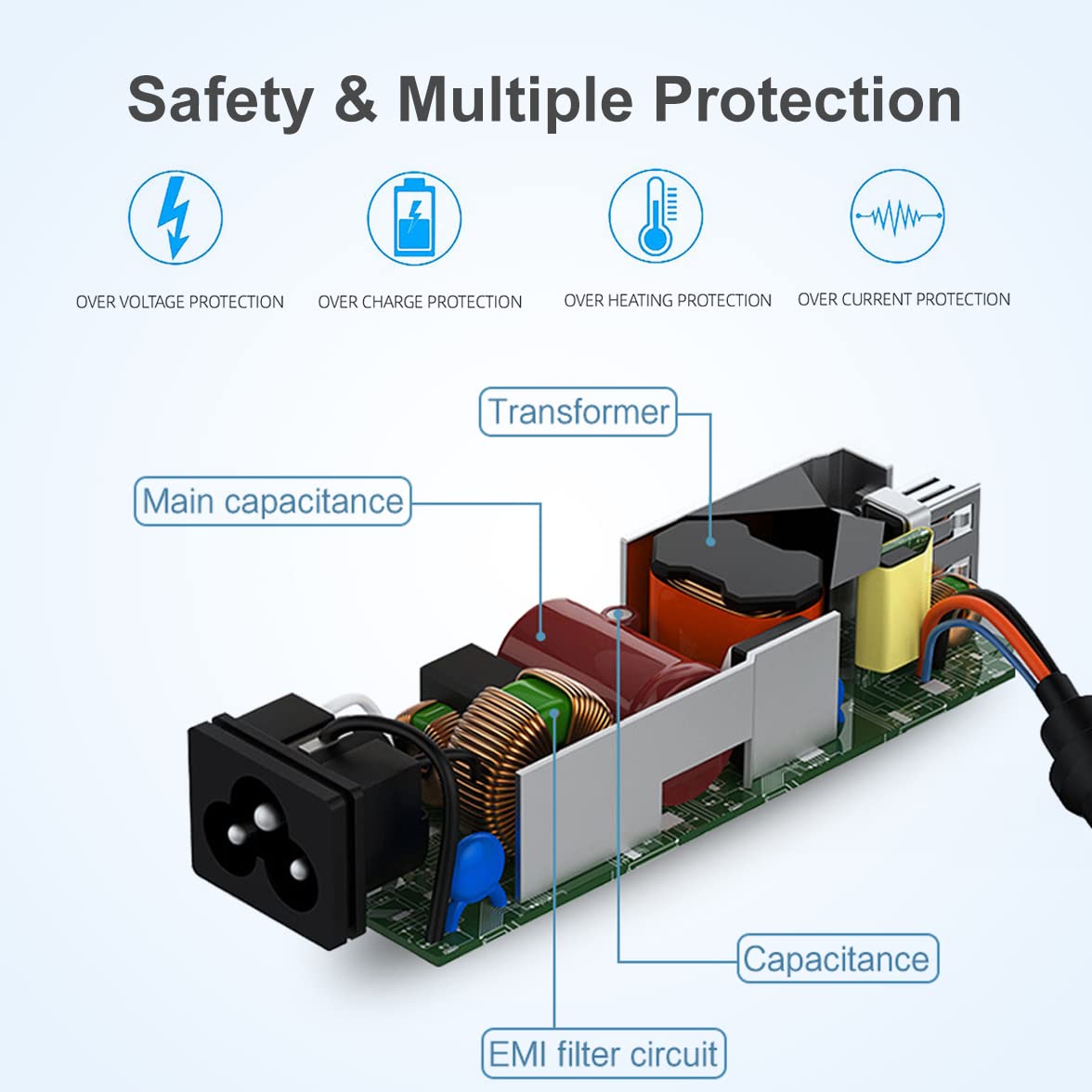 Safety & Multiple Protection

OVER VOLTAGE PROTECTION

OVER CHARGE PROTECTION

OVER HEATING PROTECTION

OVER CURRENT PROTECTION

Transformer

Main capacitance

Capacitance

EMI filter circuit