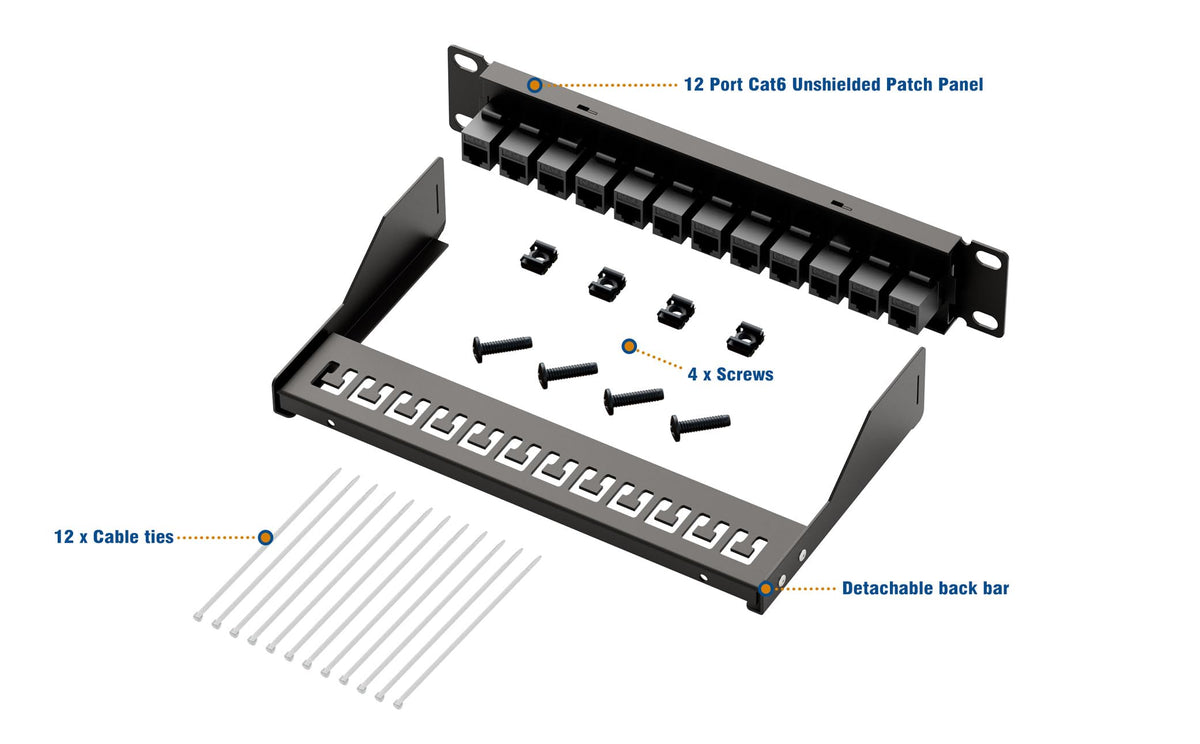 12 Port Cat6 Unshielded Patch Panel

4 x Screws

12 x Cable ties

Detachable back bar