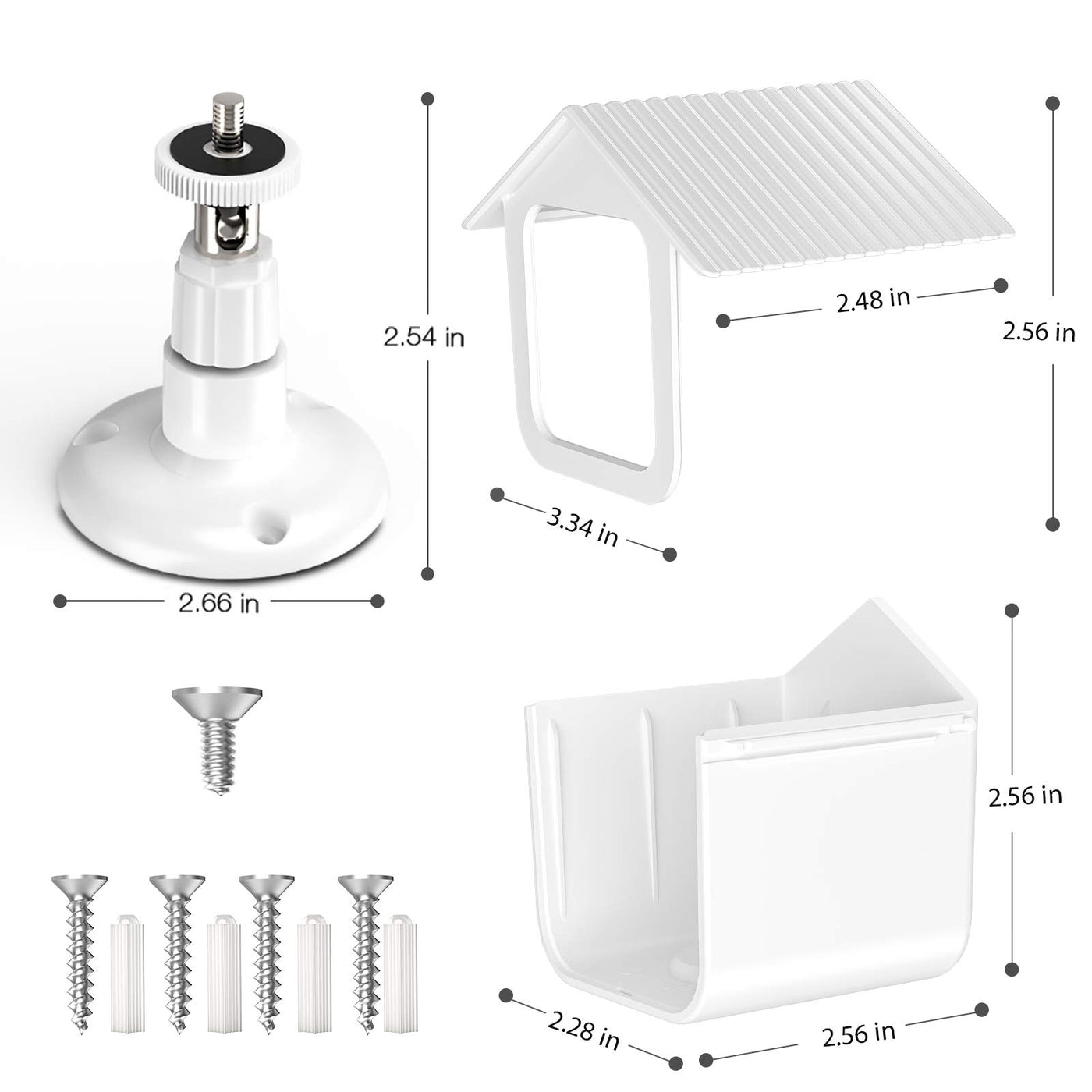 2.54 in

2.66 in

2.48 in

2.56 in

3.34 in

2.56 in

2.28 in

2.56 in