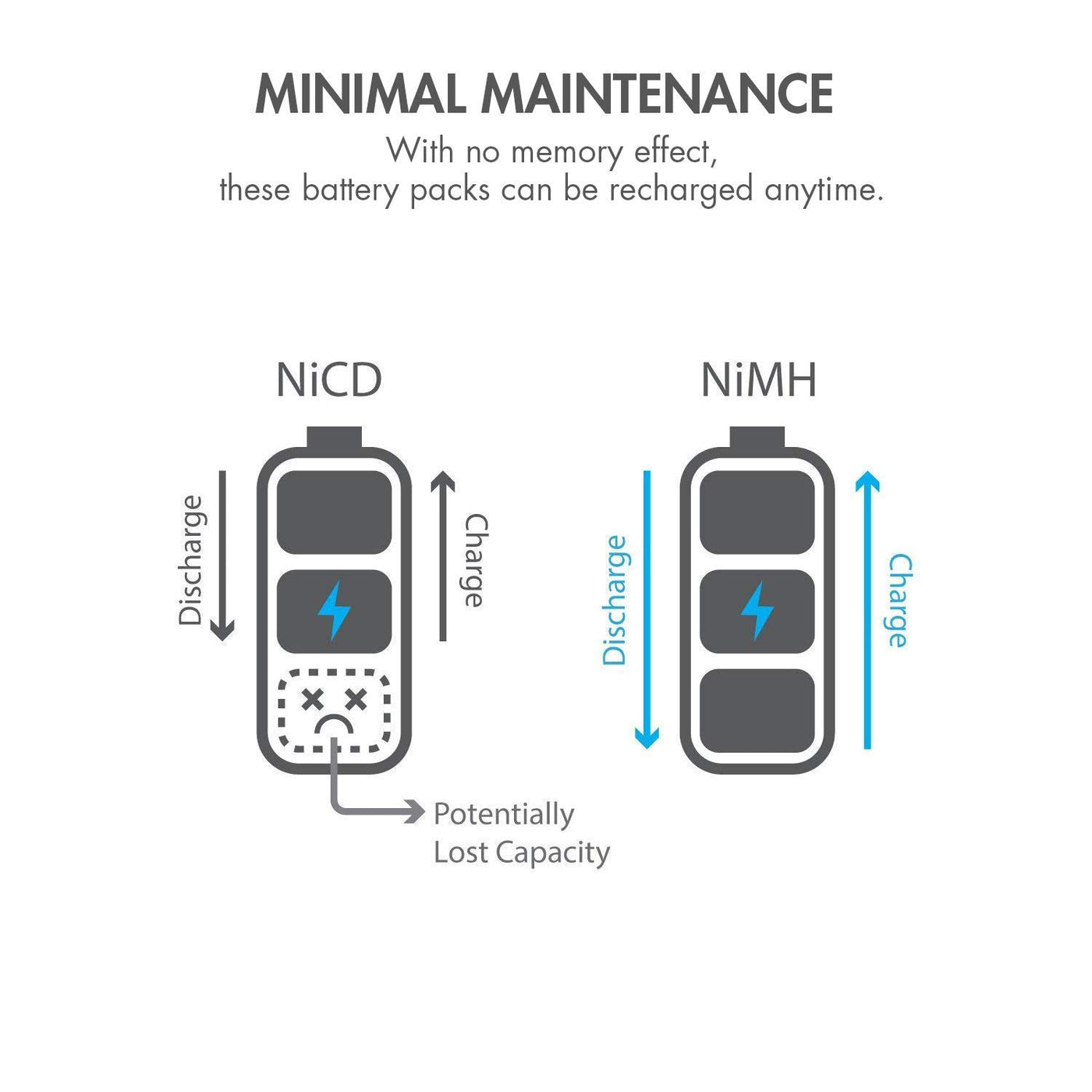 MINIMAL MAINTENANCE

With no memory effect, these battery packs can be recharged anytime.

NiCD

Discharge

Charge

Potentially Lost Capacity

NiMH

Discharge

Charge