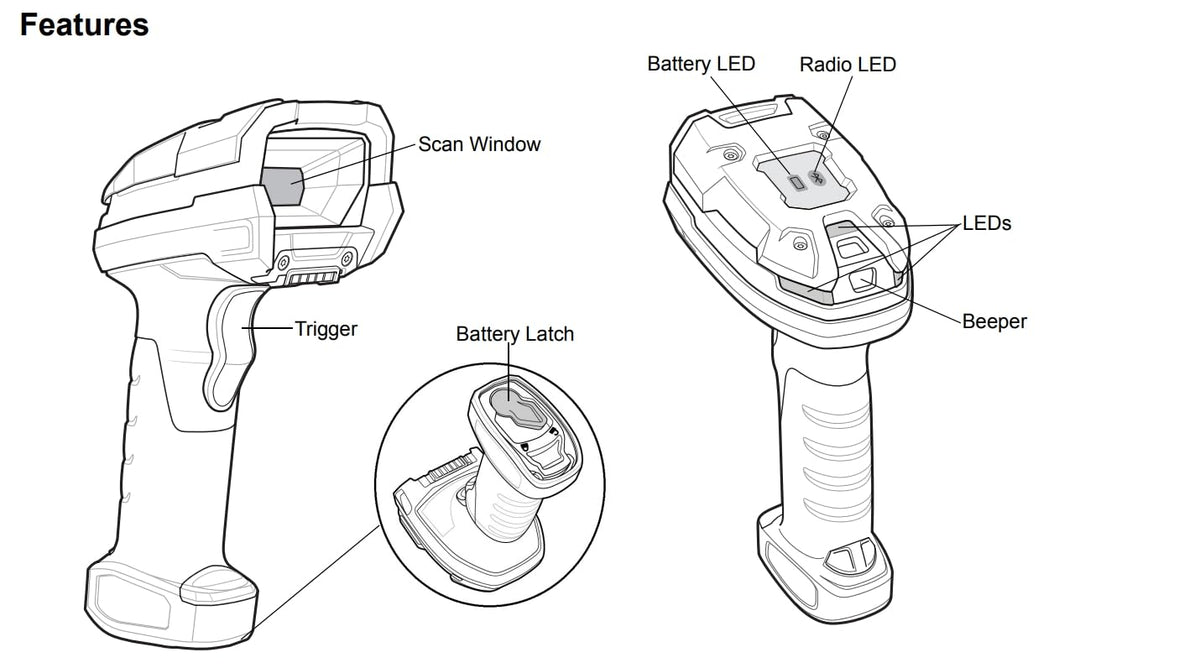 Features

Scan Window

Trigger

Battery Latch

Battery LED

Radio LED

LEDs

Beeper