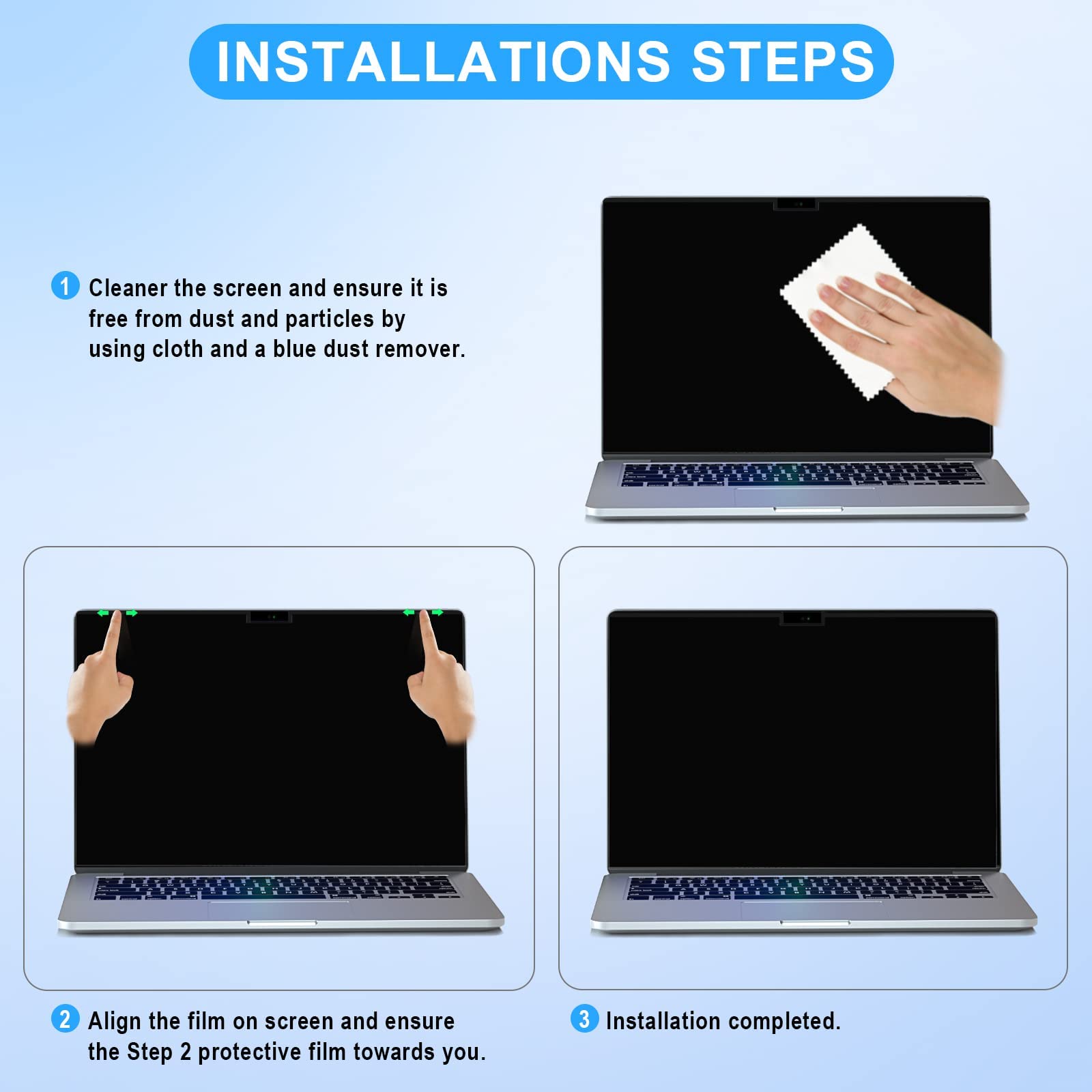 INSTALLATIONS STEPS

1 Cleaner the screen and ensure it is free from dust and particles by using cloth and a blue dust remover.

2 Align the film on screen and ensure the Step 2 protective film towards you.

3 Installation completed.