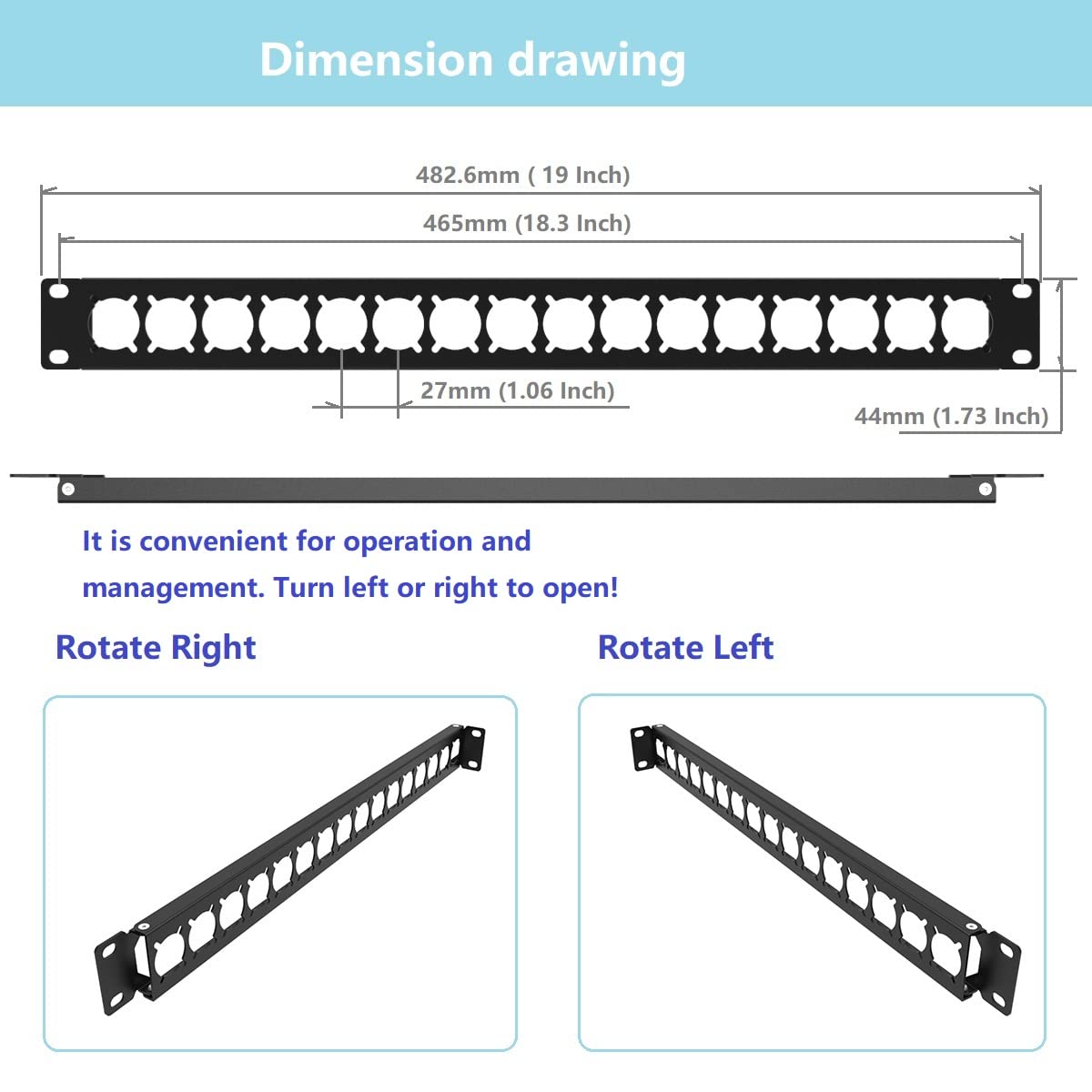 Dimension drawing

482.6mm ( 19 Inch)

465mm (18.3 Inch)

27mm (1.06 Inch)

44mm (1.73 Inch)

It is convenient for operation and management. Turn left or right to open!

Rotate Right

Rotate Left