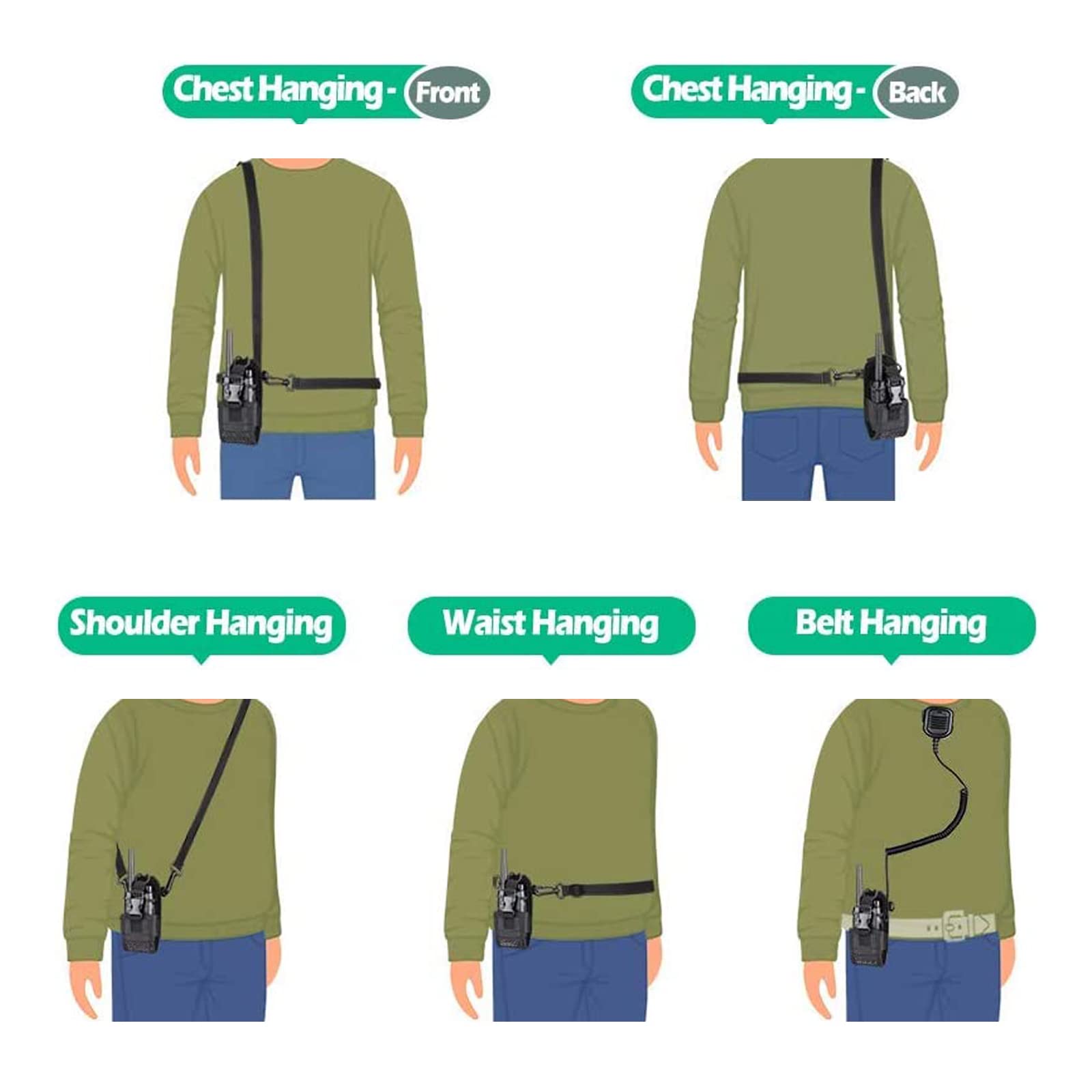 Chest Hanging - Front

Chest Hanging - Back

Shoulder Hanging

Waist Hanging

Belt Hanging