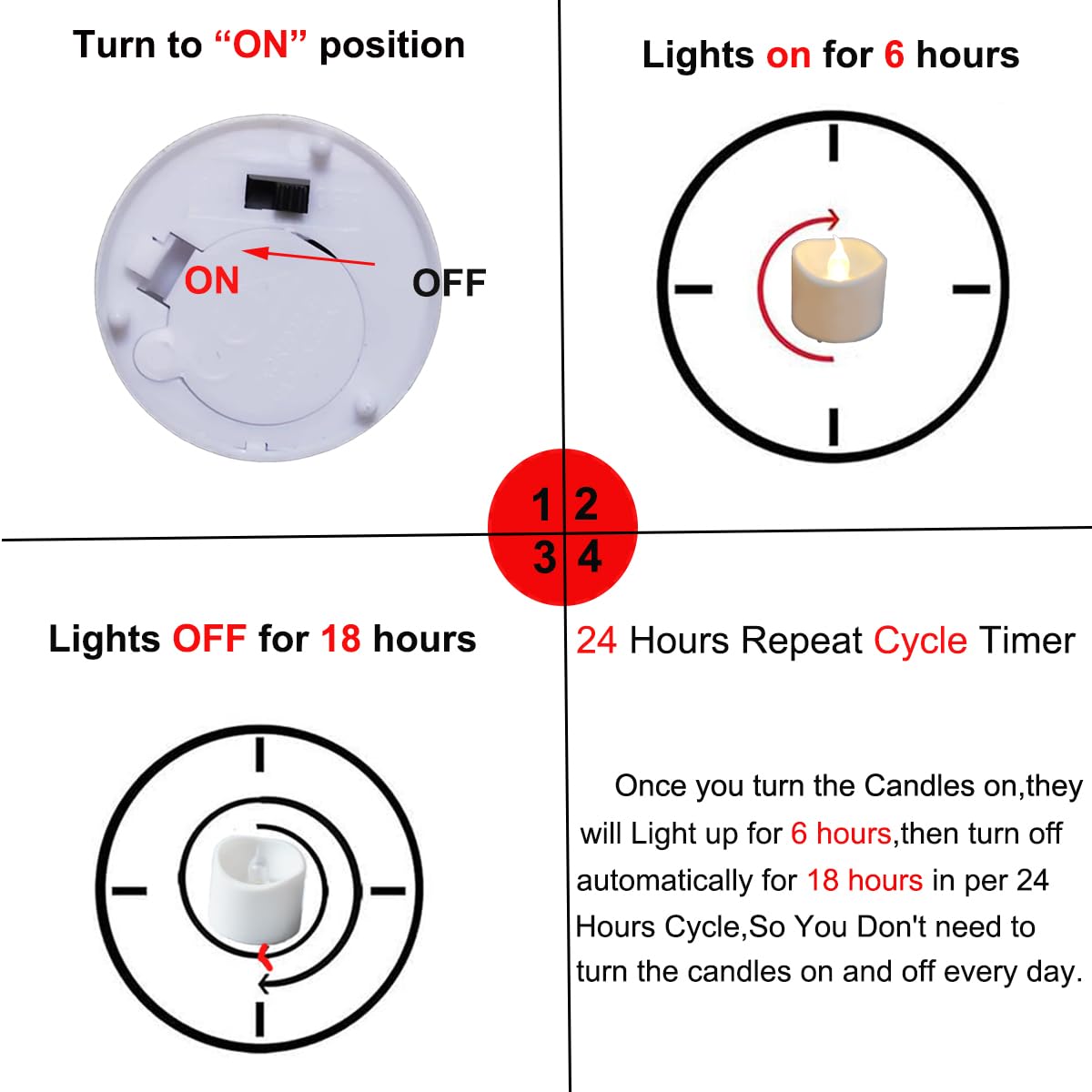 Turn to “ON” position

ON

OFF

Lights on for 6 hours

1 2
3 4

Lights OFF for 18 hours

24 Hours Repeat Cycle Timer

Once you turn the Candles on,they will Light up for 6 hours,then turn off automatically for 18 hours in per 24 Hours Cycle,So You Don't need to turn the candles on and off every day.