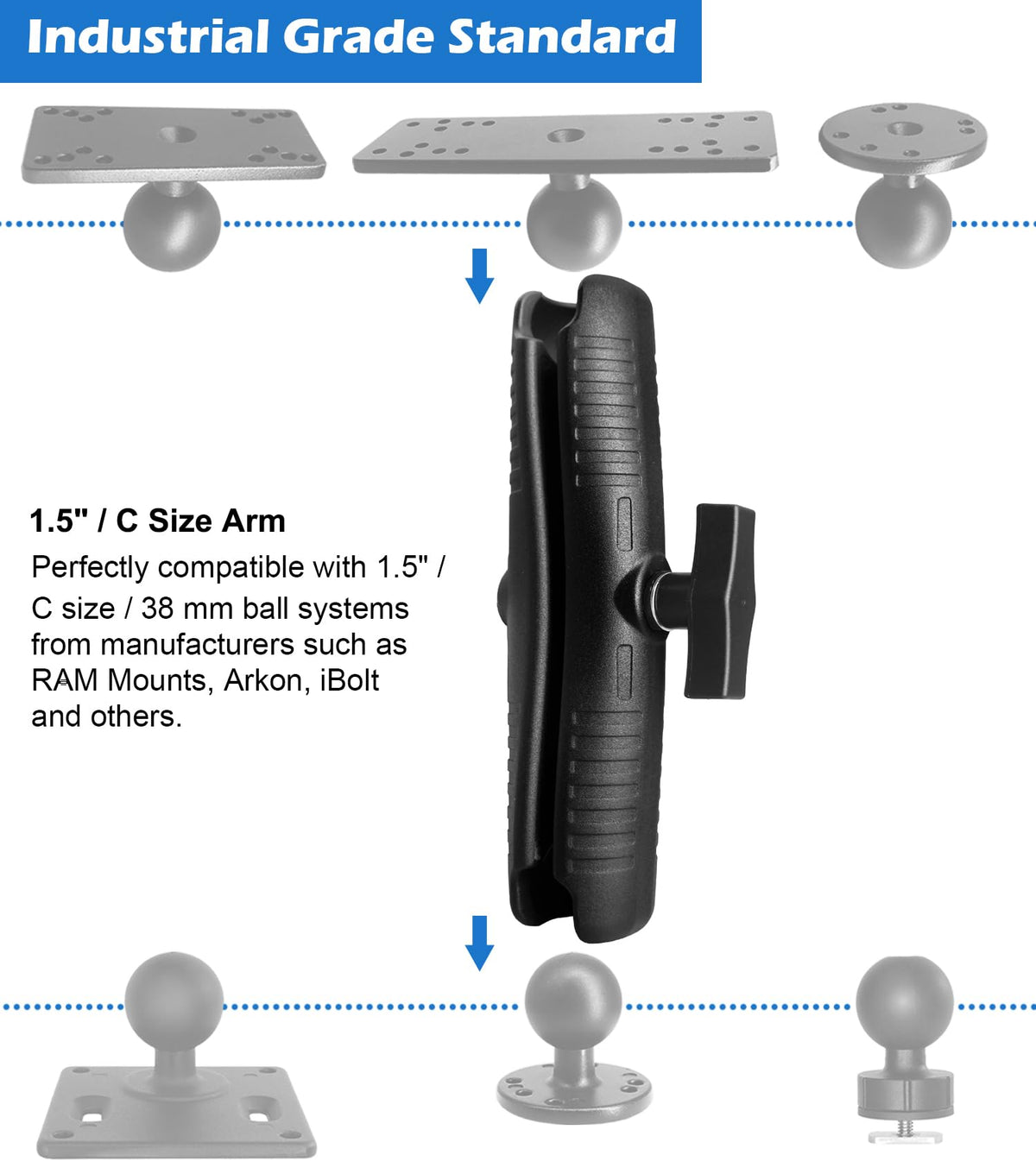 Industrial Grade Standard

1.5" / C Size Arm

Perfectly compatible with 1.5" / C size / 38 mm ball systems from manufacturers such as RAM Mounts, Arkon, iBolt and others.