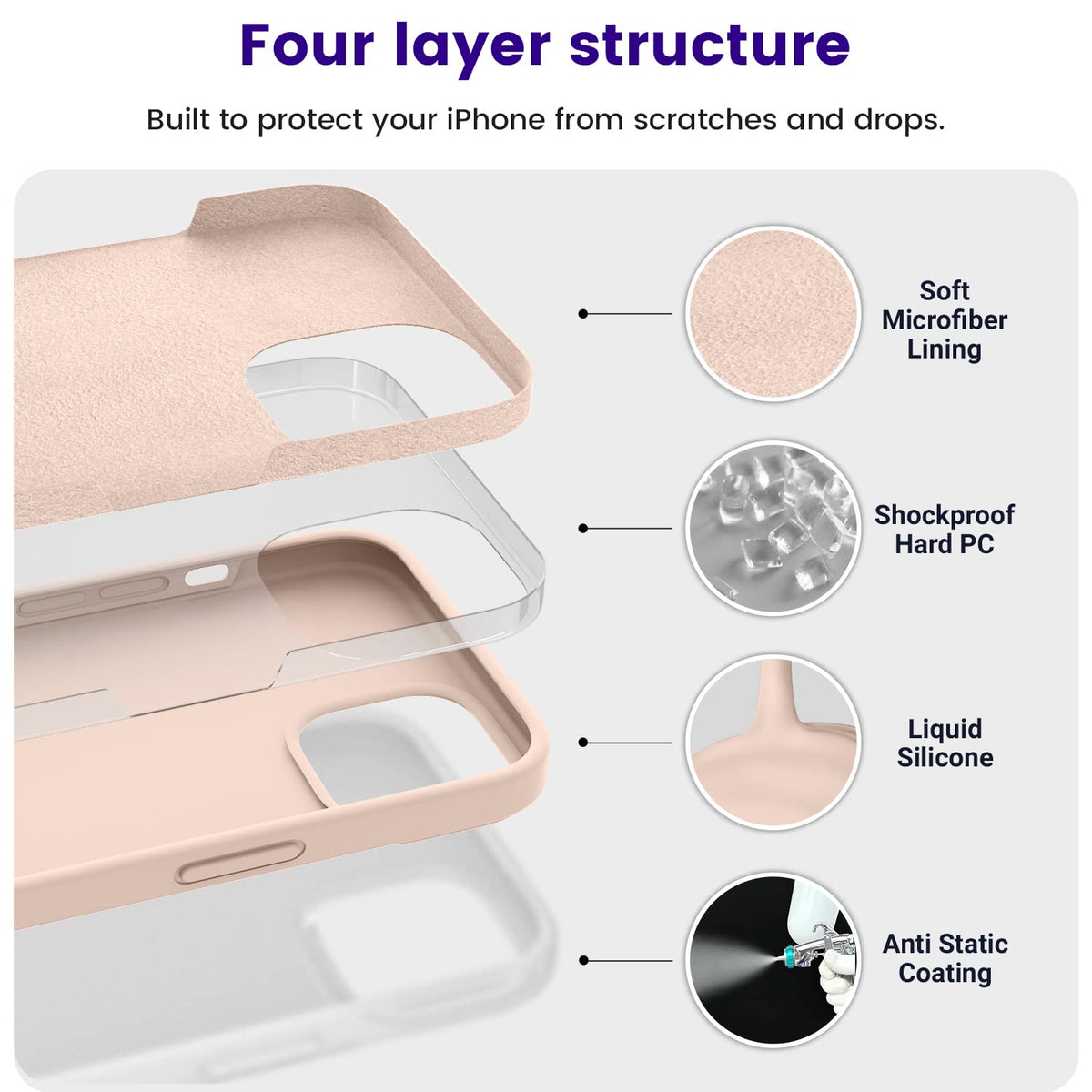 Four layer structure

Built to protect your iPhone from scratches and drops.

Soft Microfiber Lining

Shockproof Hard PC

Liquid Silicone

Anti Static Coating