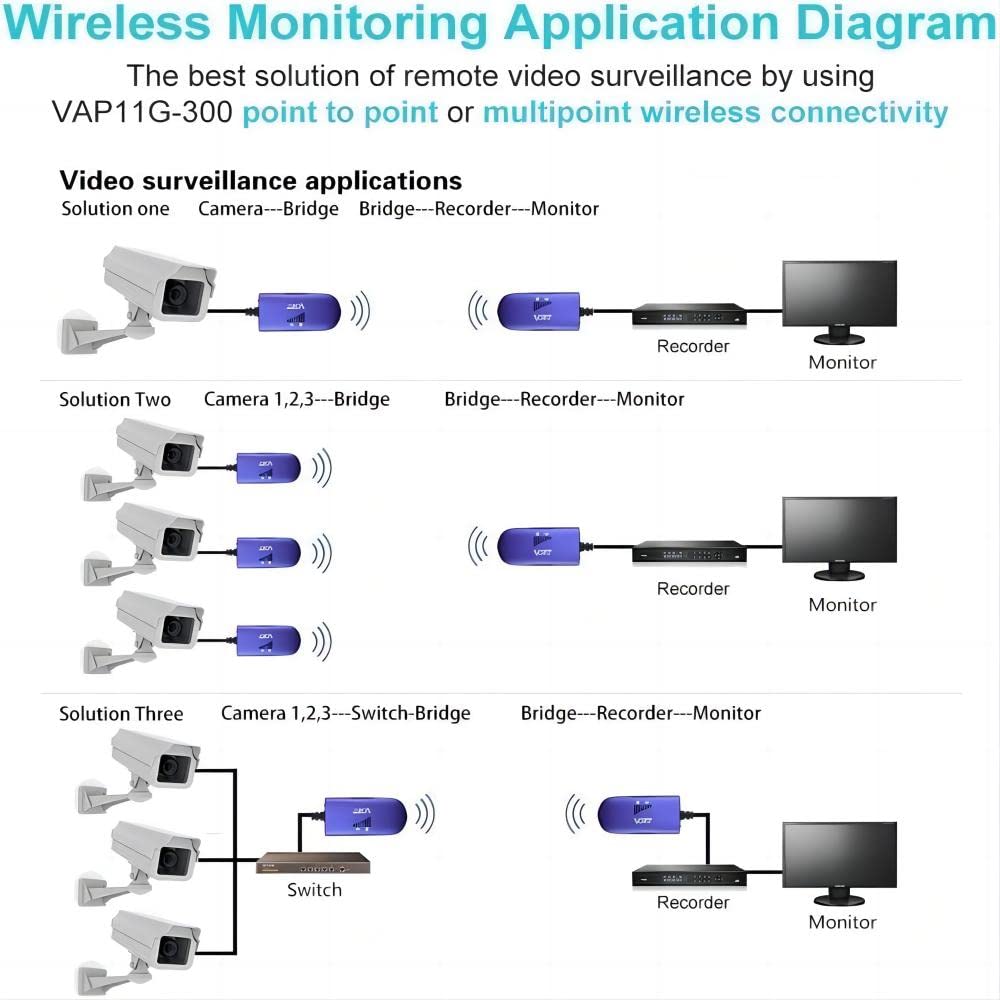 Wireless Monitoring Application Diagram

The best solution of remote video surveillance by using VAP11G-300 point to point or multipoint wireless connectivity

Video surveillance applications

Solution one Camera---Bridge Bridge---Recorder---Monitor

Recorder

Monitor

Solution Two Camera 1,2,3---Bridge Bridge---Recorder---Monitor

Recorder

Monitor

Solution Three Camera 1,2,3---Switch-Bridge Bridge---Recorder---Monitor

Switch

Recorder

Monitor