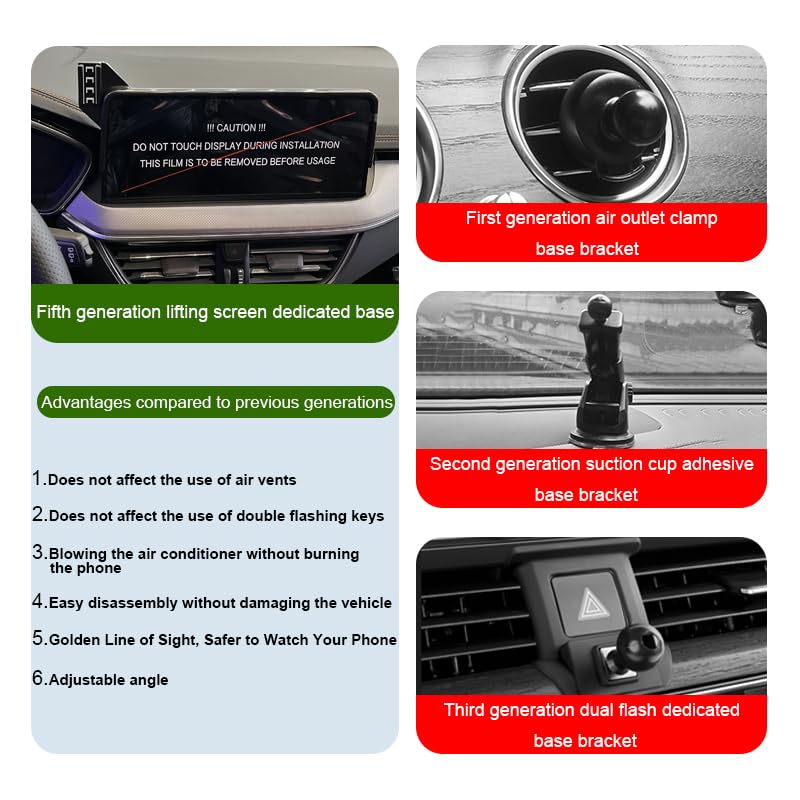 !!! CAUTION !!!
DO NOT TOUCH DISPLAY DURING INSTALLATION
THIS FILM IS TO BE REMOVED BEFORE USAGE

Fifth generation lifting screen dedicated base

Advantages compared to previous generations

1.Does not affect the use of air vents

2.Does not affect the use of double flashing keys

3.Blowing the air conditioner without burning the phone

4.Easy disassembly without damaging the vehicle

5.Golden Line of Sight, Safer to Watch Your Phone

6.Adjustable angle

First generation air outlet clamp base bracket

Second generation suction cup adhesive base bracket

Third generation dual flash dedicated base bracket