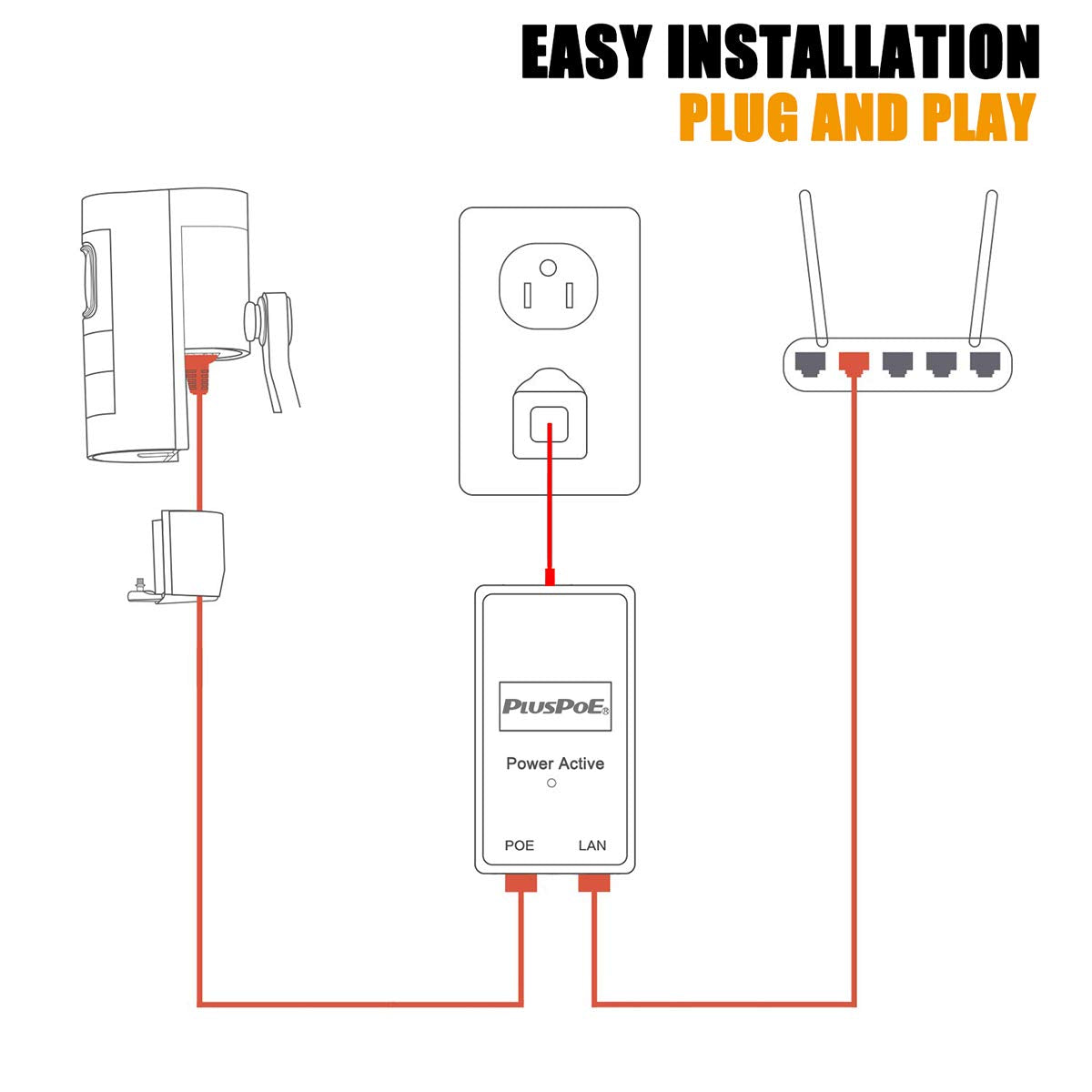 EASY INSTALLATION
PLUG AND PLAY

PLUSPOE®

Power Active

POE LAN