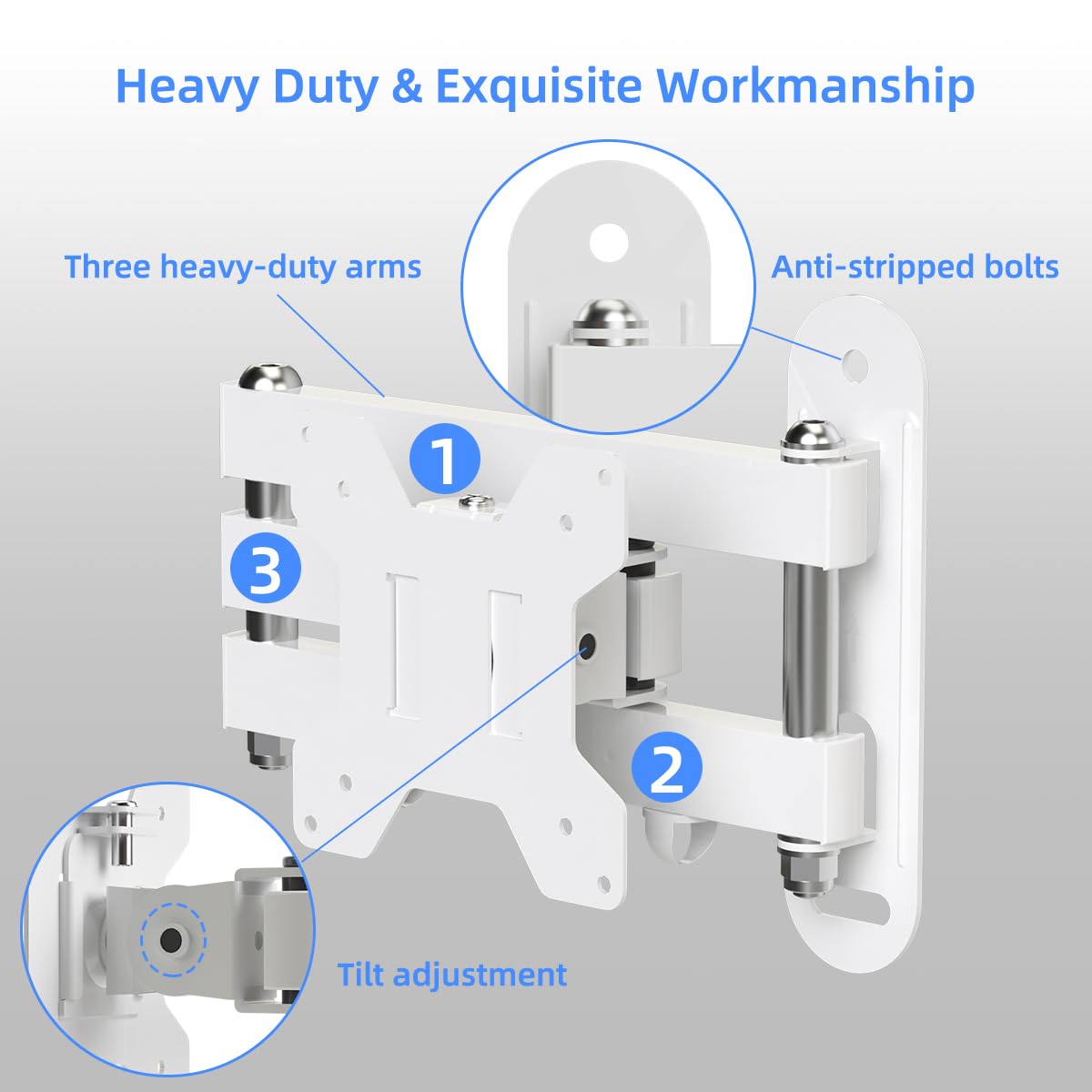 Heavy Duty & Exquisite Workmanship

Three heavy-duty arms

Anti-stripped bolts

1

3

2

Tilt adjustment