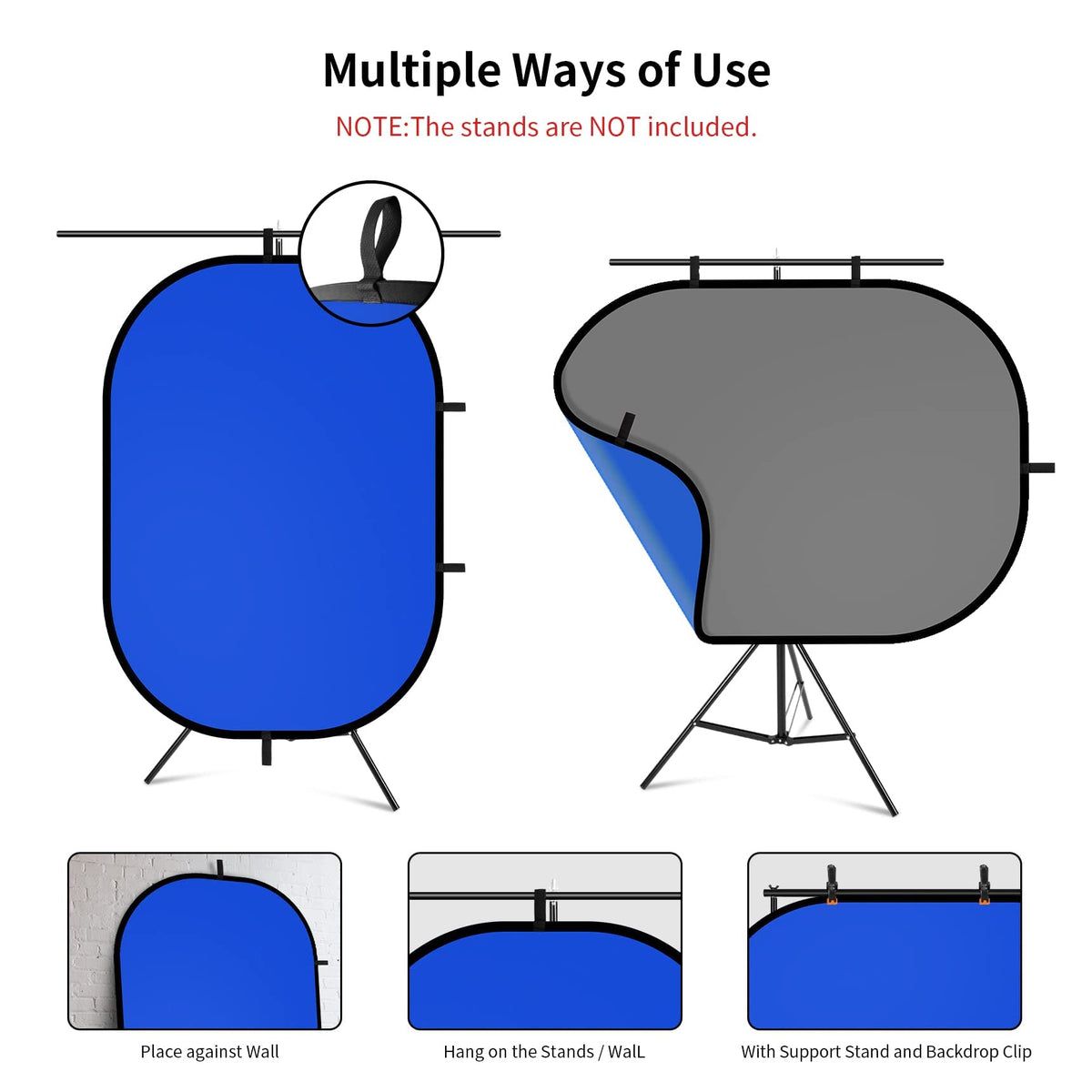 Multiple Ways of Use

NOTE:The stands are NOT included.

Place against Wall

Hang on the Stands / WalL

With Support Stand and Backdrop Clip