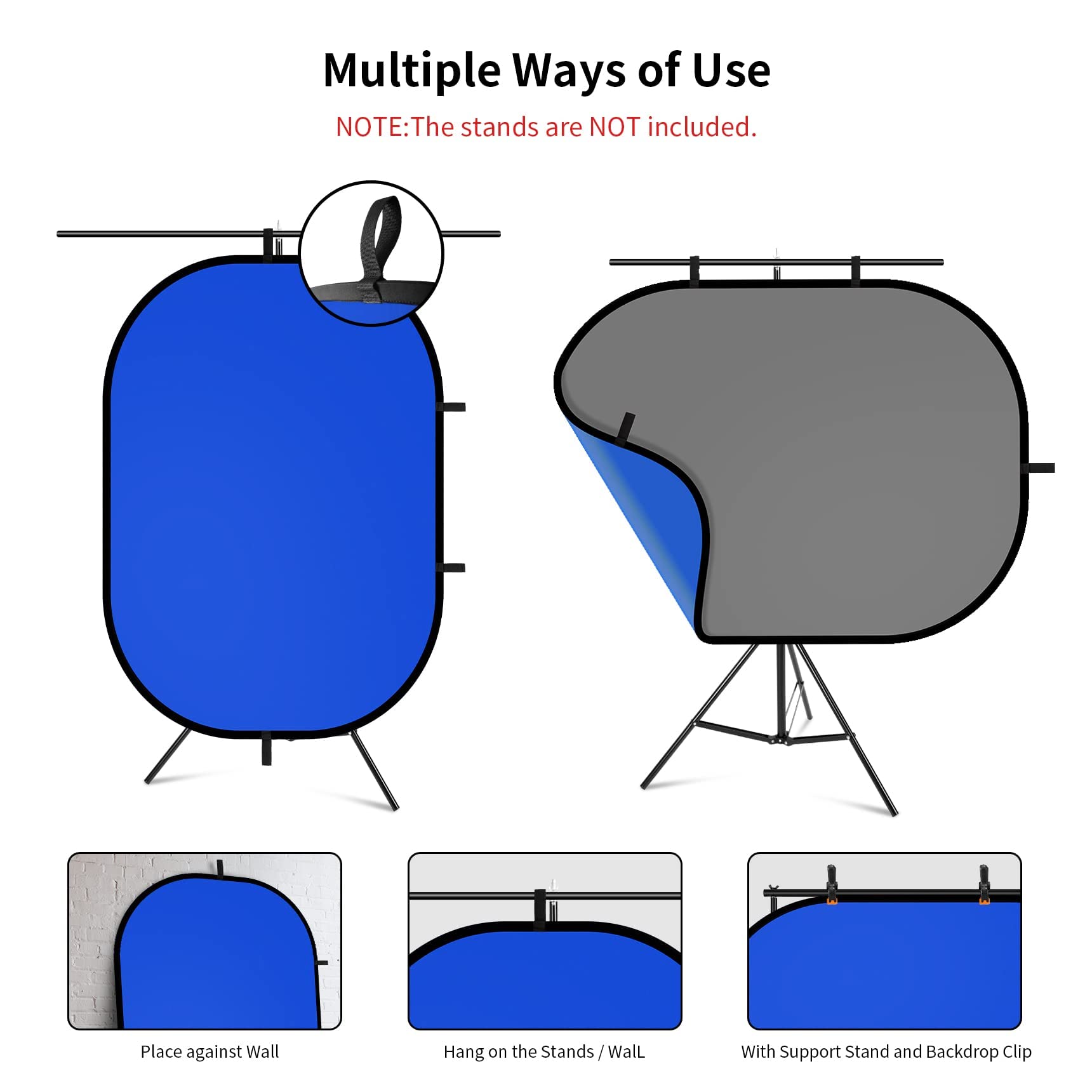 Multiple Ways of Use

NOTE:The stands are NOT included.

Place against Wall

Hang on the Stands / WalL

With Support Stand and Backdrop Clip