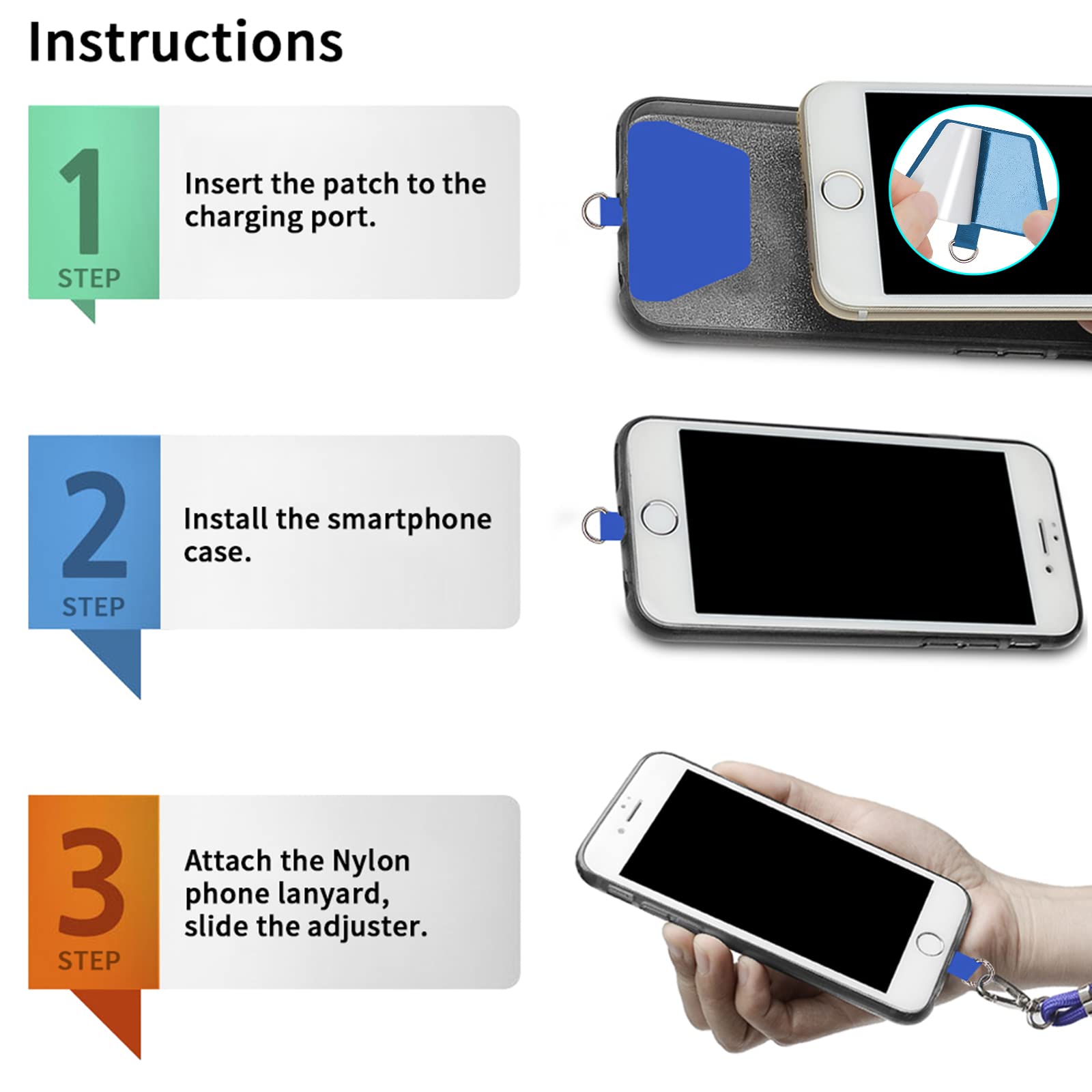 Instructions

1
STEP

Insert the patch to the charging port.

2
STEP

Install the smartphone case.

3
STEP

Attach the Nylon phone lanyard, slide the adjuster.