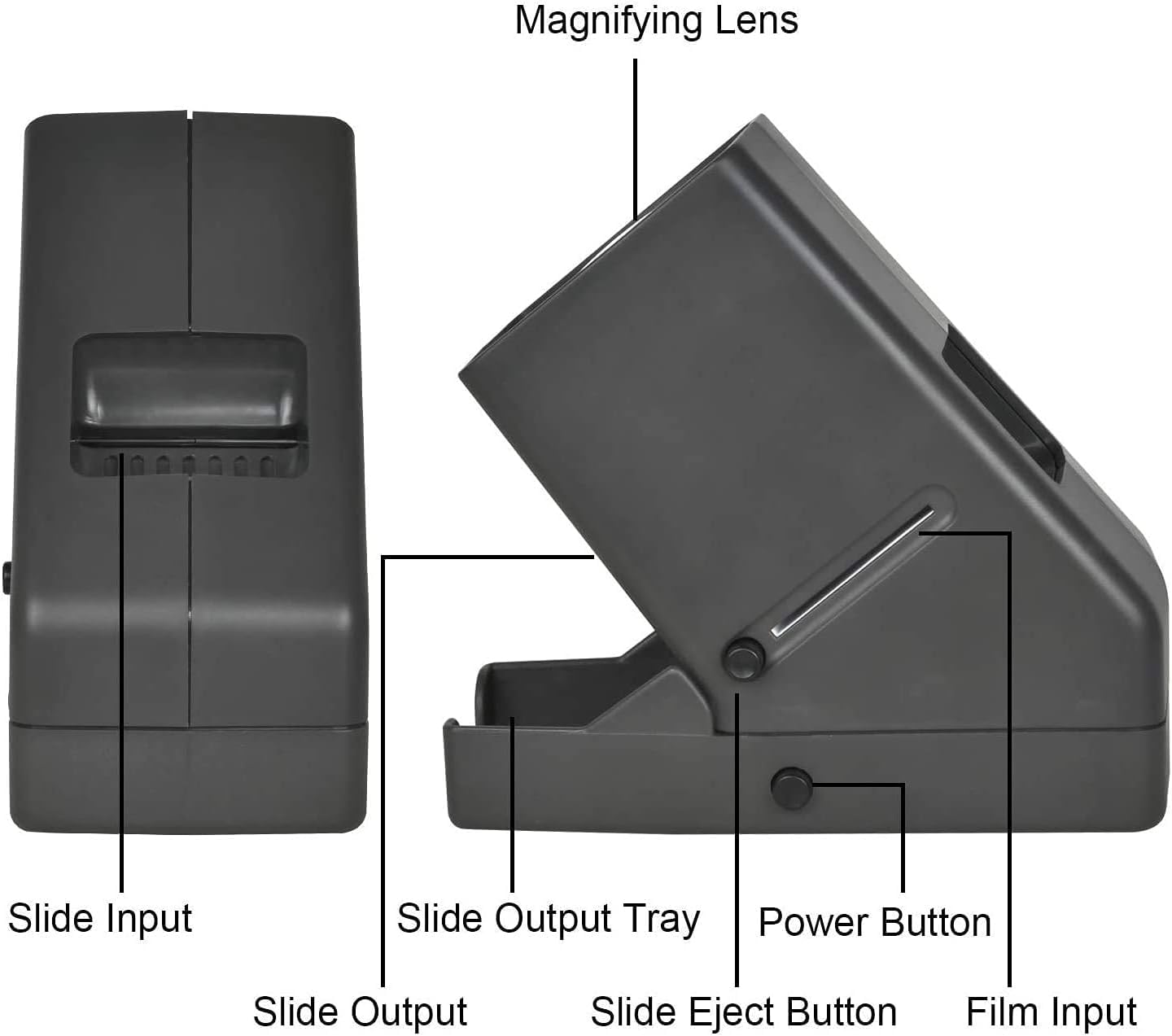 Magnifying Lens

Slide Input

Slide Output Tray

Power Button

Slide Output

Slide Eject Button

Film Input